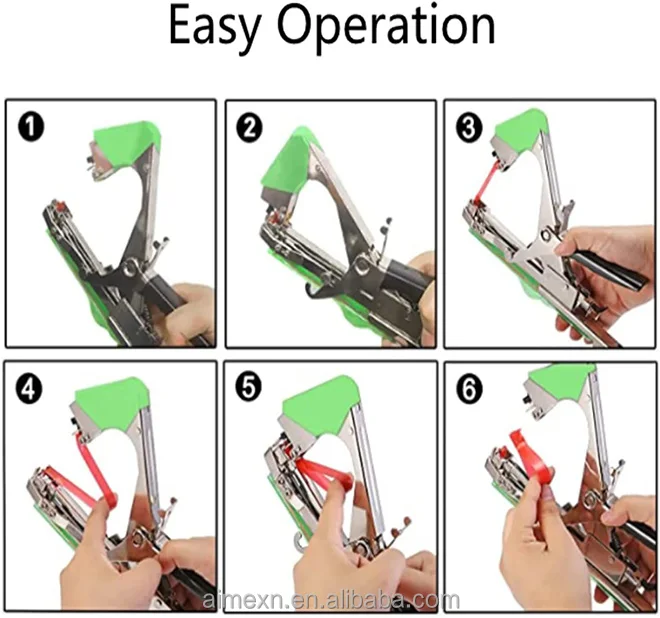 Easy Operation

1

2

3

4

5

6

aimexn.en.alibaba.com