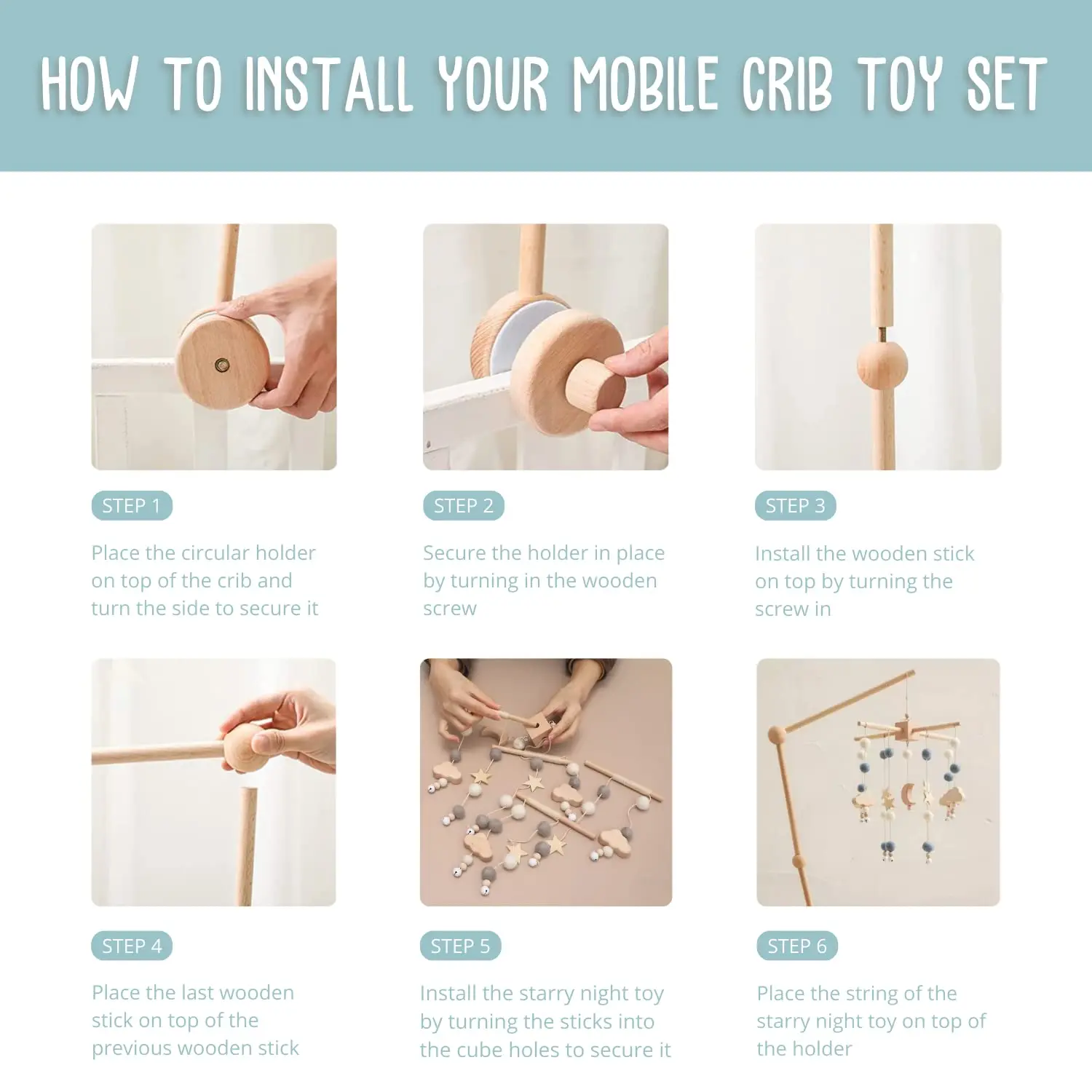 HOW TO INSTALL YOUR MOBILE CRIB TOY SET

STEP 1

Place the circular holder on top of the crib and turn the side to secure it

STEP 2

Secure the holder in place by turning in the wooden screw

STEP 3

Install the wooden stick on top by turning the screw in

STEP 4

Place the last wooden stick on top of the previous wooden stick

STEP 5

Install the starry night toy by turning the sticks into the cube holes to secure it

STEP 6

Place the string of the starry night toy on top of the holder