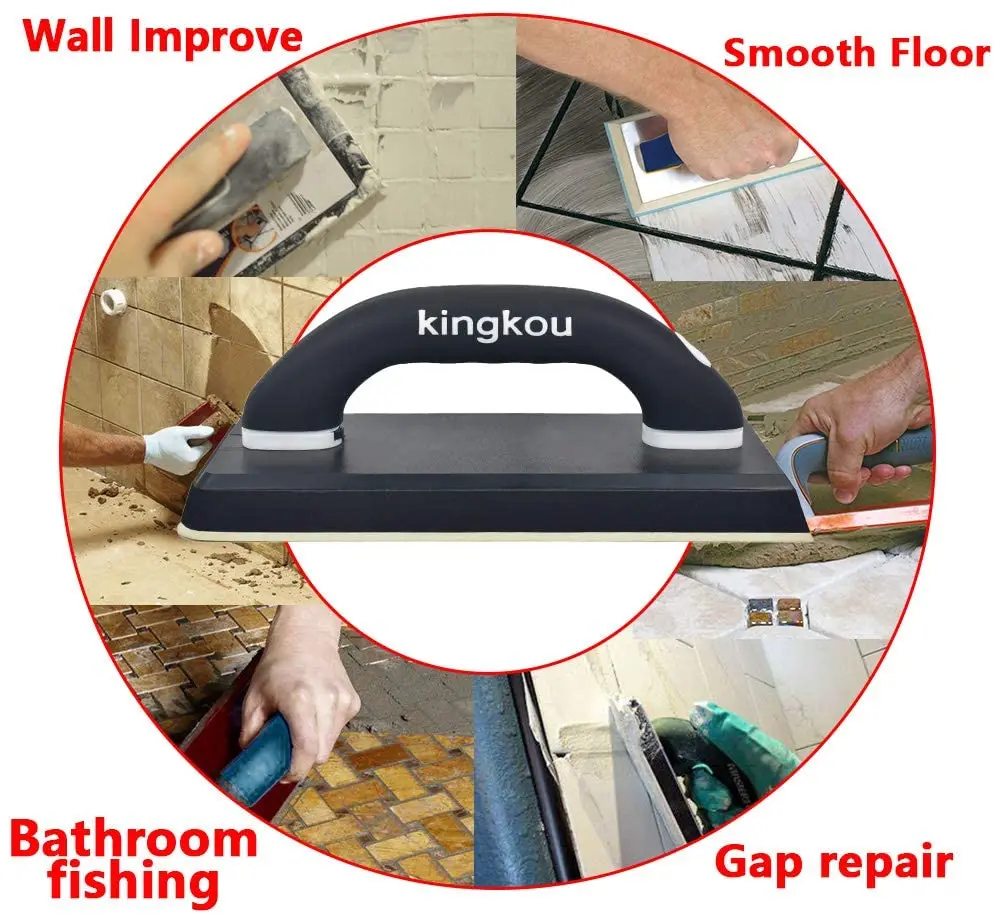 Wall Improve

Smooth Floor

kingkou

Bathroom fishing

Gap repair