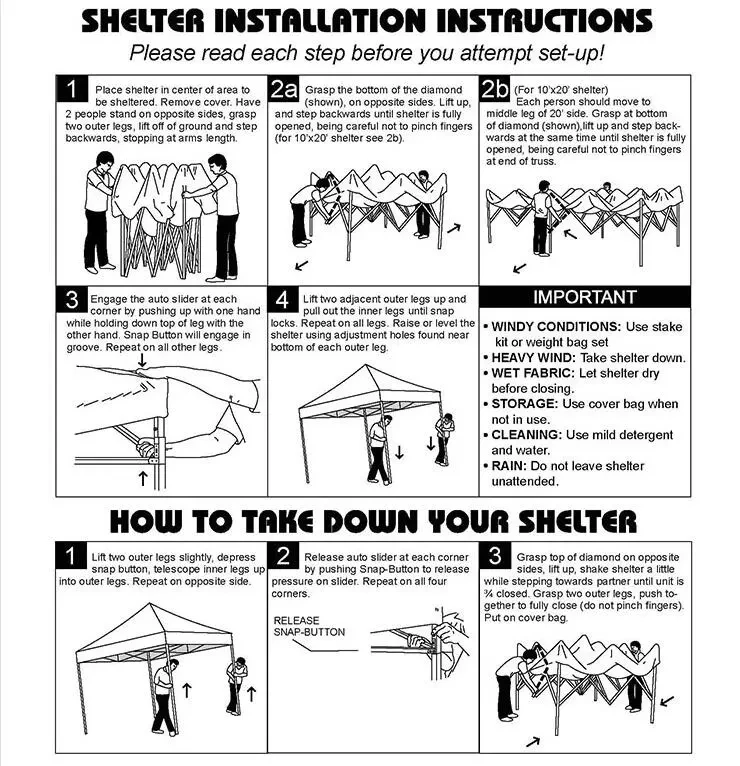 SHELTER INSTALLATION INSTRUCTIONS

Please read each step before you attempt set-up!

1 Place shelter in center of area to be sheltered. Remove cover. Have 2 people stand on opposite sides, grasp two outer legs, lift off of ground and step backwards, stopping at arms length.

2a Grasp the bottom of the diamond (shown), on opposite sides. Lift up, and step backwards until shelter is fully opened, being careful not to pinch fingers (for 10'x20' shelter see 2b).

2b (For 10'x20' shelter) Each person should move to middle leg of 20' side. Grasp at bottom of diamond (shown),lift up and step backwards at the same time until shelter is fully opened, being careful not to pinch fingers at end of truss.

3 Engage the auto slider at each corner by pushing up with one hand while holding down top of leg with the other hand. Snap Button will engage in groove. Repeat on all other legs.

4 Lift two adjacent outer legs up and pull out the inner legs until snap locks. Repeat on all legs. Raise or level the shelter using adjustment holes found near bottom of each outer leg.

IMPORTANT

• WINDY CONDITIONS: Use stake kit or weight bag set
• HEAVY WIND: Take shelter down.
• WET FABRIC: Let shelter dry before closing.
• STORAGE: Use cover bag when not in use.
• CLEANING: Use mild detergent and water.
• RAIN: Do not leave shelter unattended.

HOW TO TAKE DOWN YOUR SHELTER

1 Lift two outer legs slightly, depress snap button, telescope inner legs up into outer legs. Repeat on opposite side.

2 Release auto slider at each corner by pushing Snap-Button to release pressure on slider. Repeat on all four corners.

RELEASE SNAP-BUTTON

3 Grasp top of diamond on opposite sides, lift up, shake shelter a little while stepping towards partner until unit is ¾ closed. Grasp two outer legs, push together to fully close (do not pinch fingers). Put on cover bag.