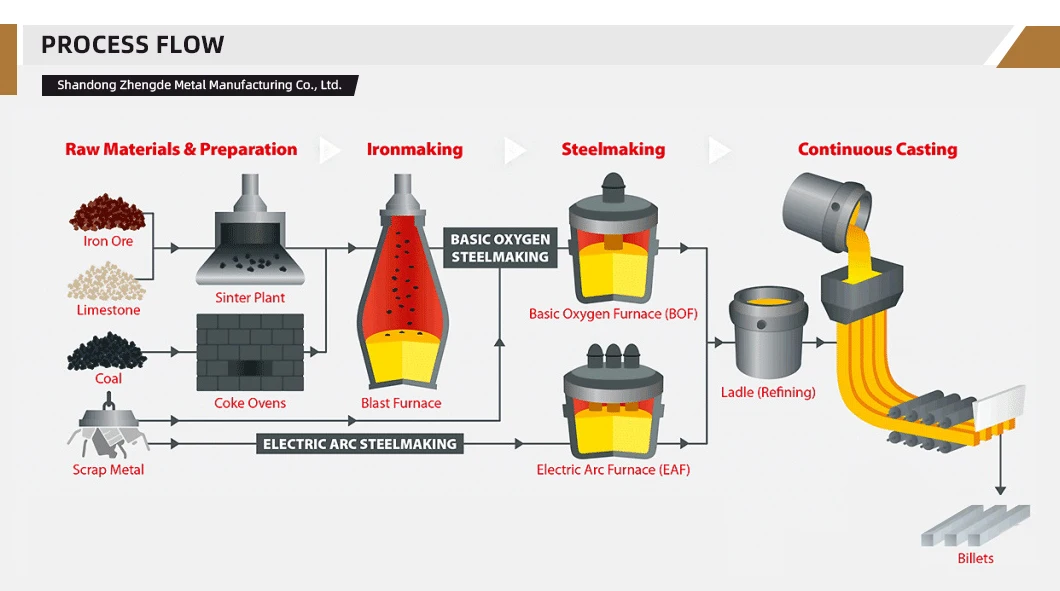 PROCESS FLOW

Shandong Zhengde Metal Manufacturing Co., Ltd.

Raw Materials & Preparation

Ironmaking

Steelmaking

Continuous Casting

Iron Ore

Limestone

Coal

Scrap Metal

Sinter Plant

Coke Ovens

Blast Furnace

BASIC OXYGEN STEELMAKING

ELECTRIC ARC STEELMAKING

Basic Oxygen Furnace (BOF)

Electric Arc Furnace (EAF)

Ladle (Refining)

Billets