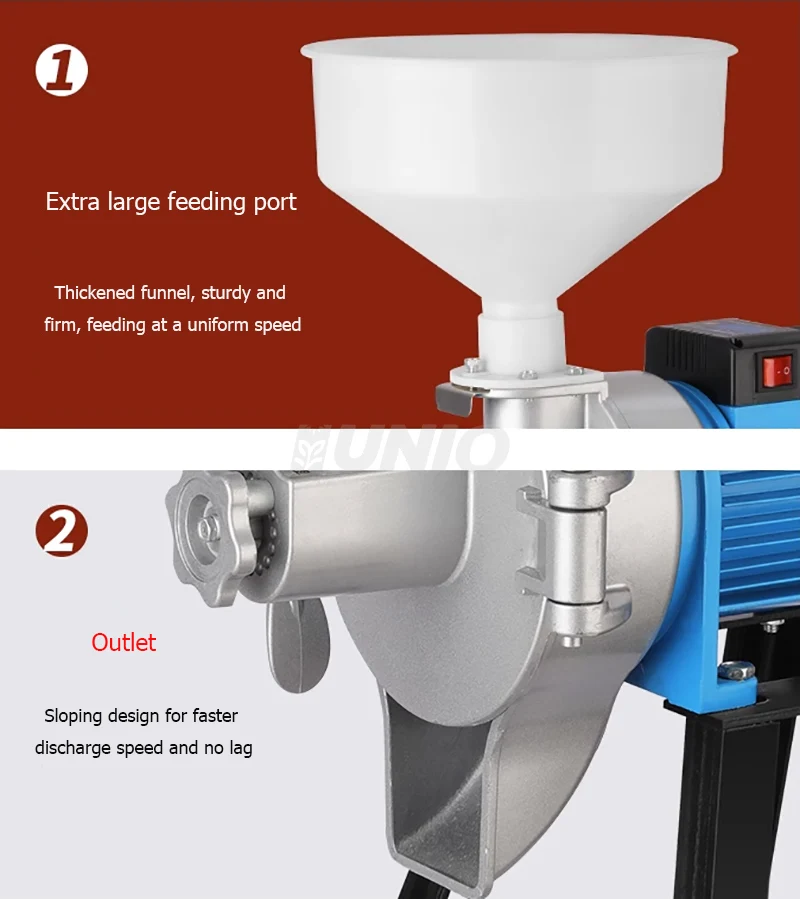 1

Extra large feeding port

Thickened funnel, sturdy and firm, feeding at a uniform speed

UNIO

2

Outlet

Sloping design for faster discharge speed and no lag