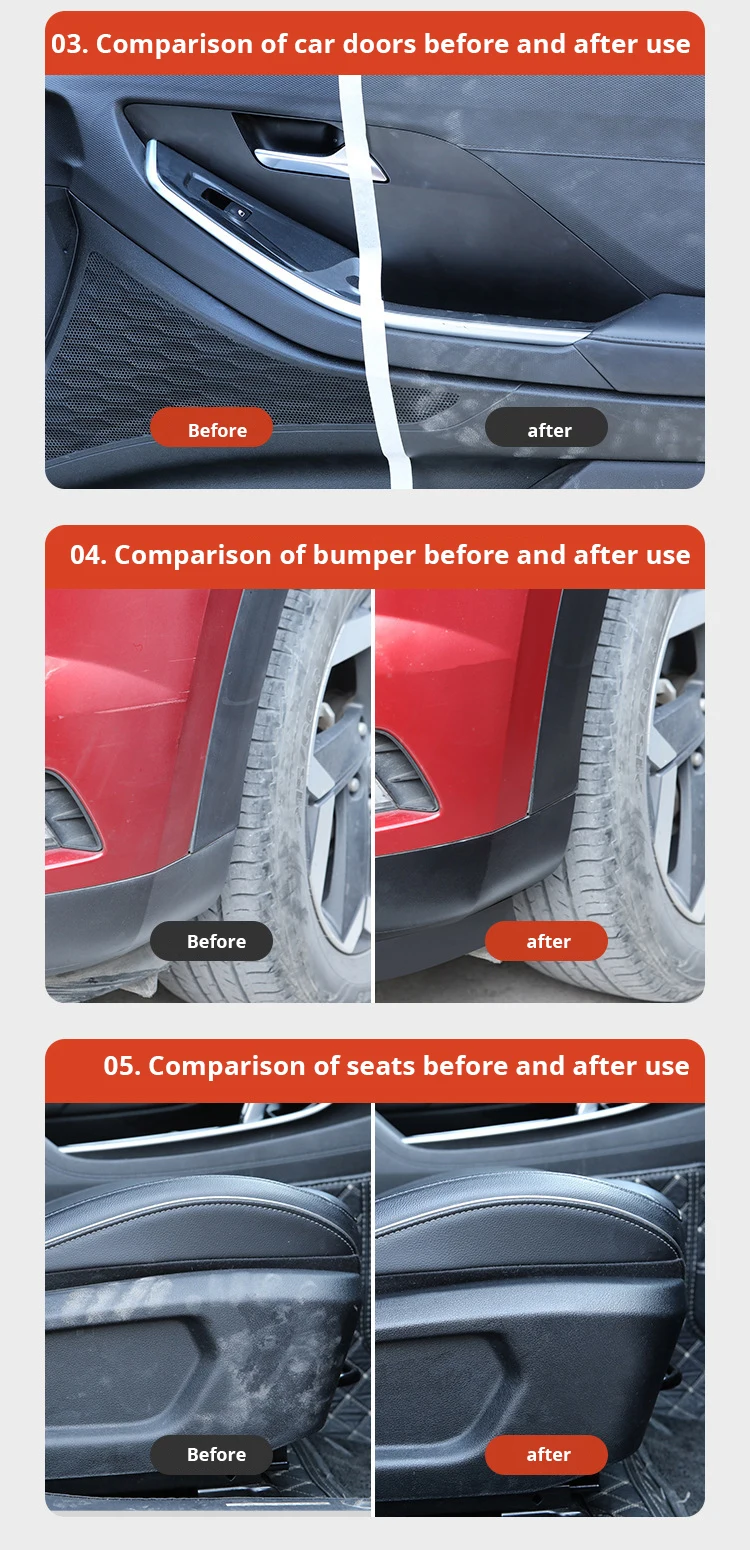 03. Comparison of car doors before and after use

Before

after

04. Comparison of bumper before and after use

Before

after

05. Comparison of seats before and after use

Before

after