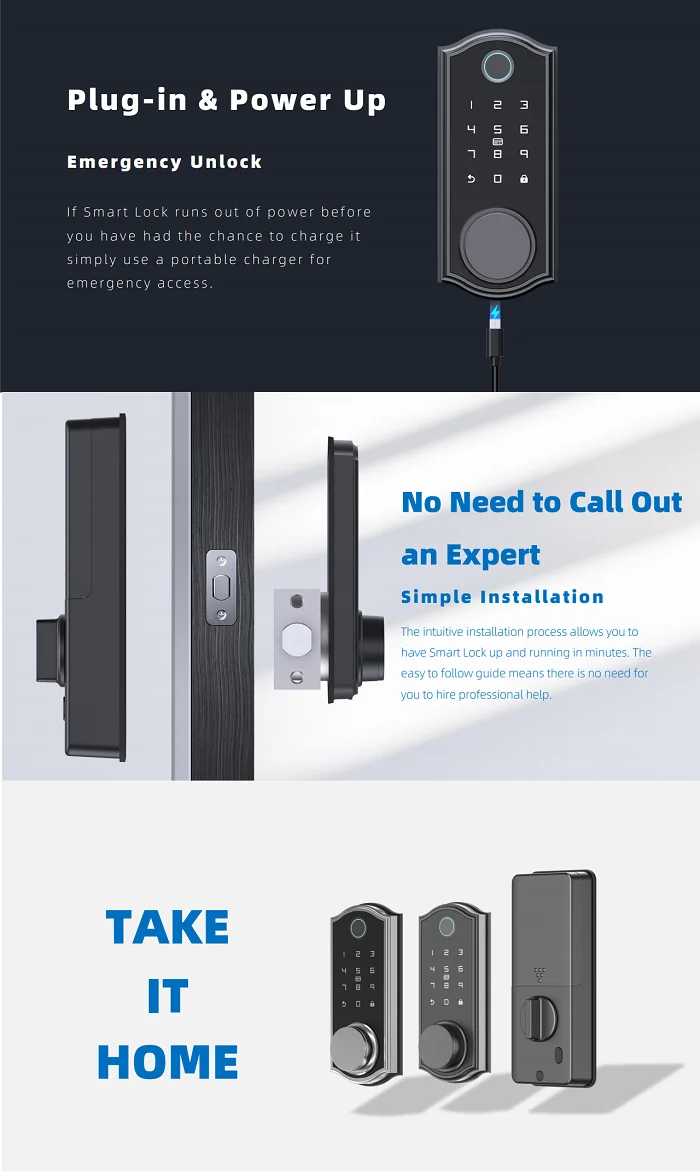 Plug-in & Power Up

Emergency Unlock

If Smart Lock runs out of power before you have had the chance to charge it simply use a portable charger for emergency access.

1 2 3
4 5 6
7 8 9
0

No Need to Call Out an Expert

Simple Installation

The intuitive installation process allows you to have Smart Lock up and running in minutes. The easy to follow guide means there is no need for you to hire professional help.

TAKE IT HOME

1 2 3
4 5 6
7 8 9
0

1 2 3
4 5 6
7 8 9
0