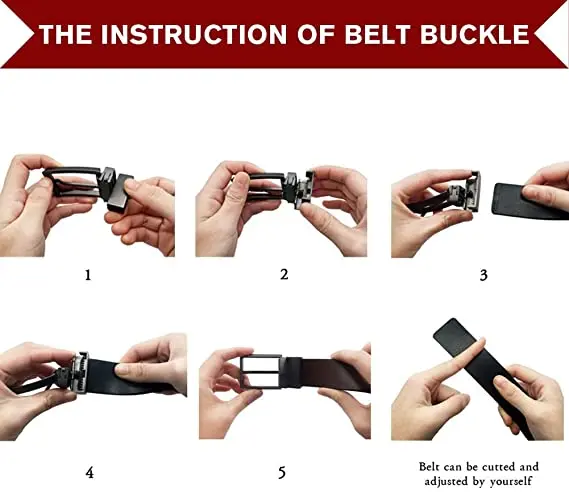 THE INSTRUCTION OF BELT BUCKLE

1

2

3

4

5

Belt can be cutted and adjusted by yourself