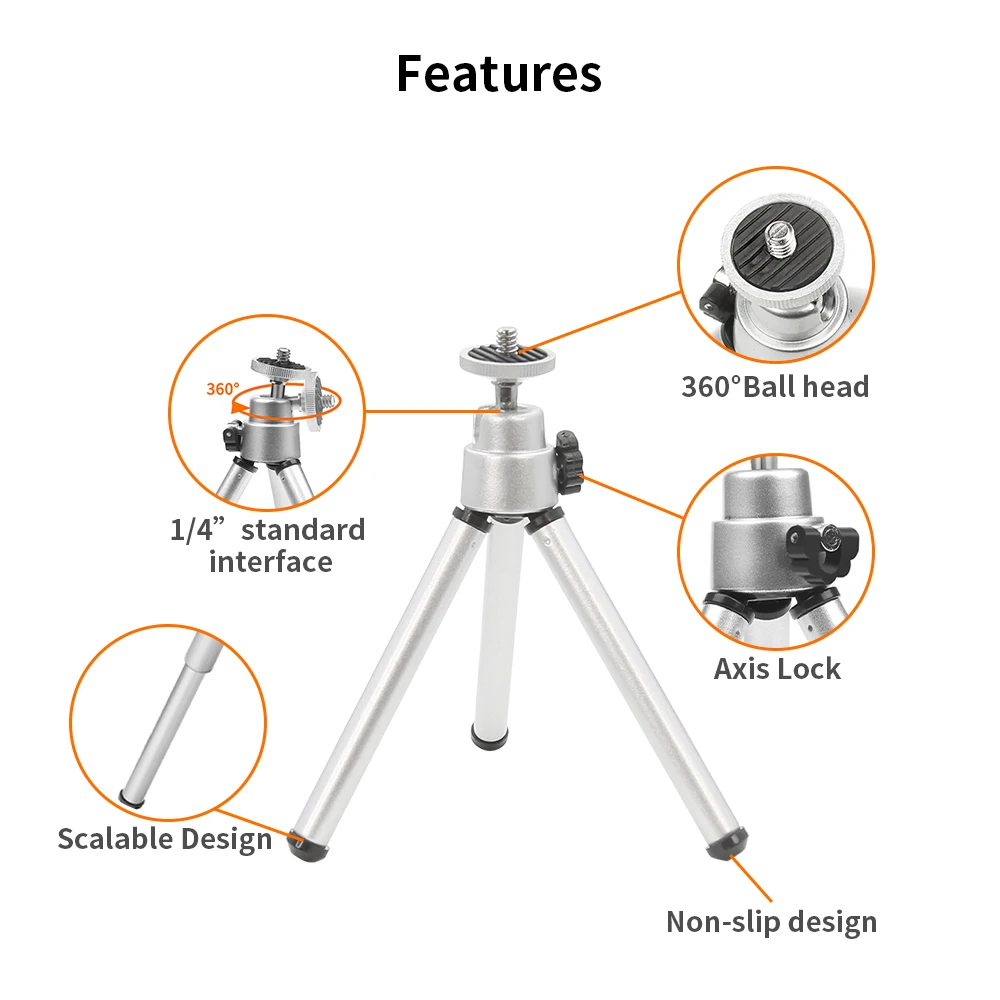 Features

360°

360°Ball head

1/4” standard interface

Axis Lock

Scalable Design

Non-slip design