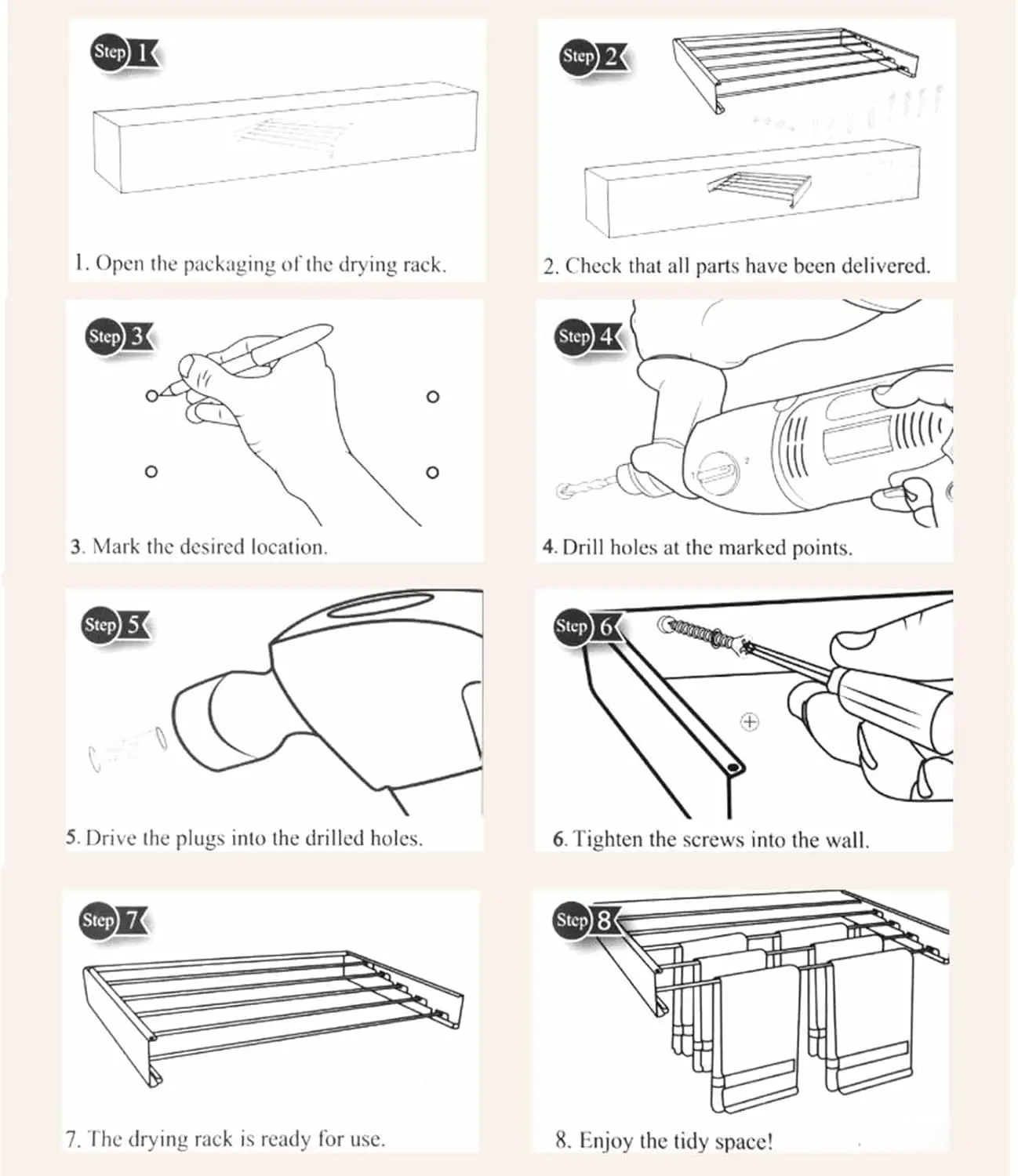 Step 1

1. Open the packaging of the drying rack.

Step 2

2. Check that all parts have been delivered.

Step 3

3. Mark the desired location.

Step 4

4. Drill holes at the marked points.

Step 5

5. Drive the plugs into the drilled holes.

Step 6

6. Tighten the screws into the wall.

Step 7

7. The drying rack is ready for use.

Step 8

8. Enjoy the tidy space!