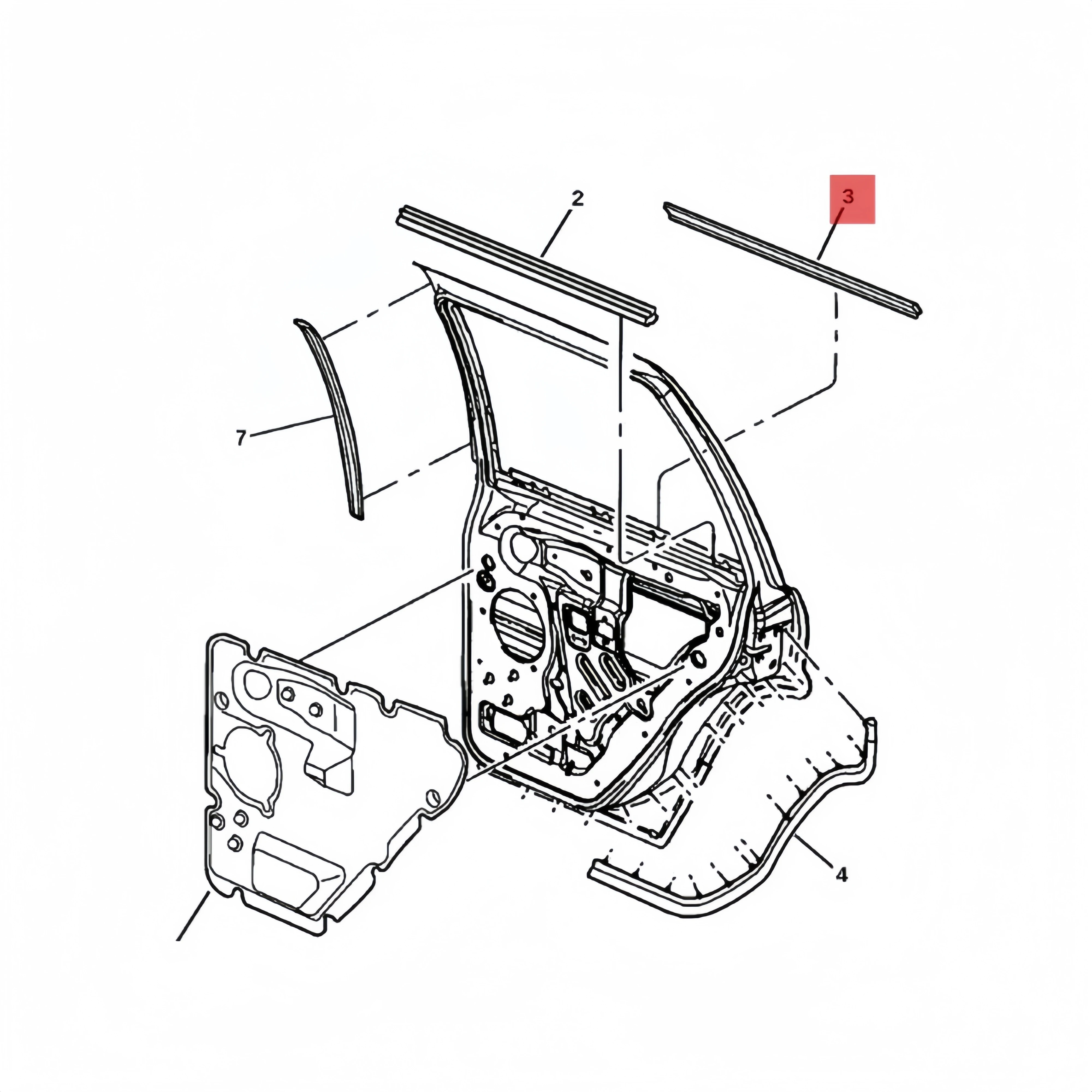 2
3
7
4