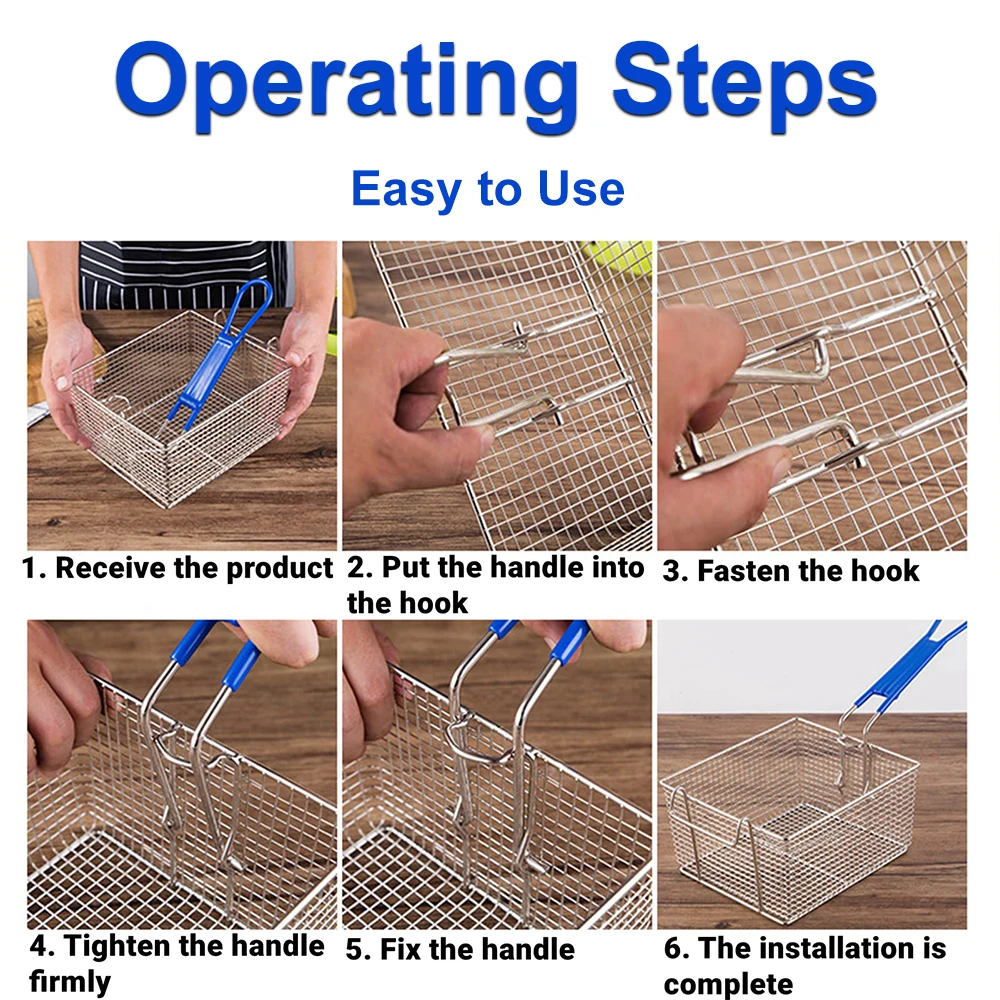 Operating Steps

Easy to Use

1. Receive the product

2. Put the handle into the hook

3. Fasten the hook

4. Tighten the handle firmly

5. Fix the handle

6. The installation is complete