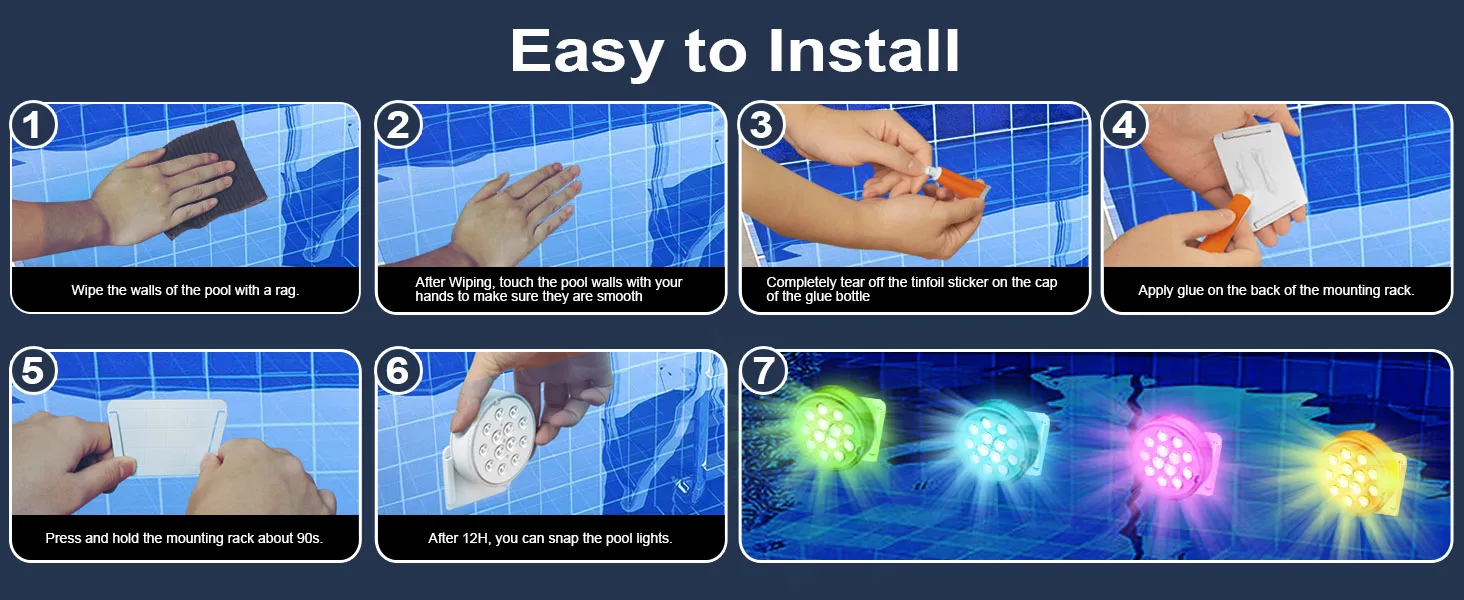 Easy to Install

1
Wipe the walls of the pool with a rag.

2
After Wiping, touch the pool walls with your hands to make sure they are smooth

3
Completely tear off the tinfoil sticker on the cap of the glue bottle

4
Apply glue on the back of the mounting rack.

5
Press and hold the mounting rack about 90s.

6
After 12H, you can snap the pool lights.

7