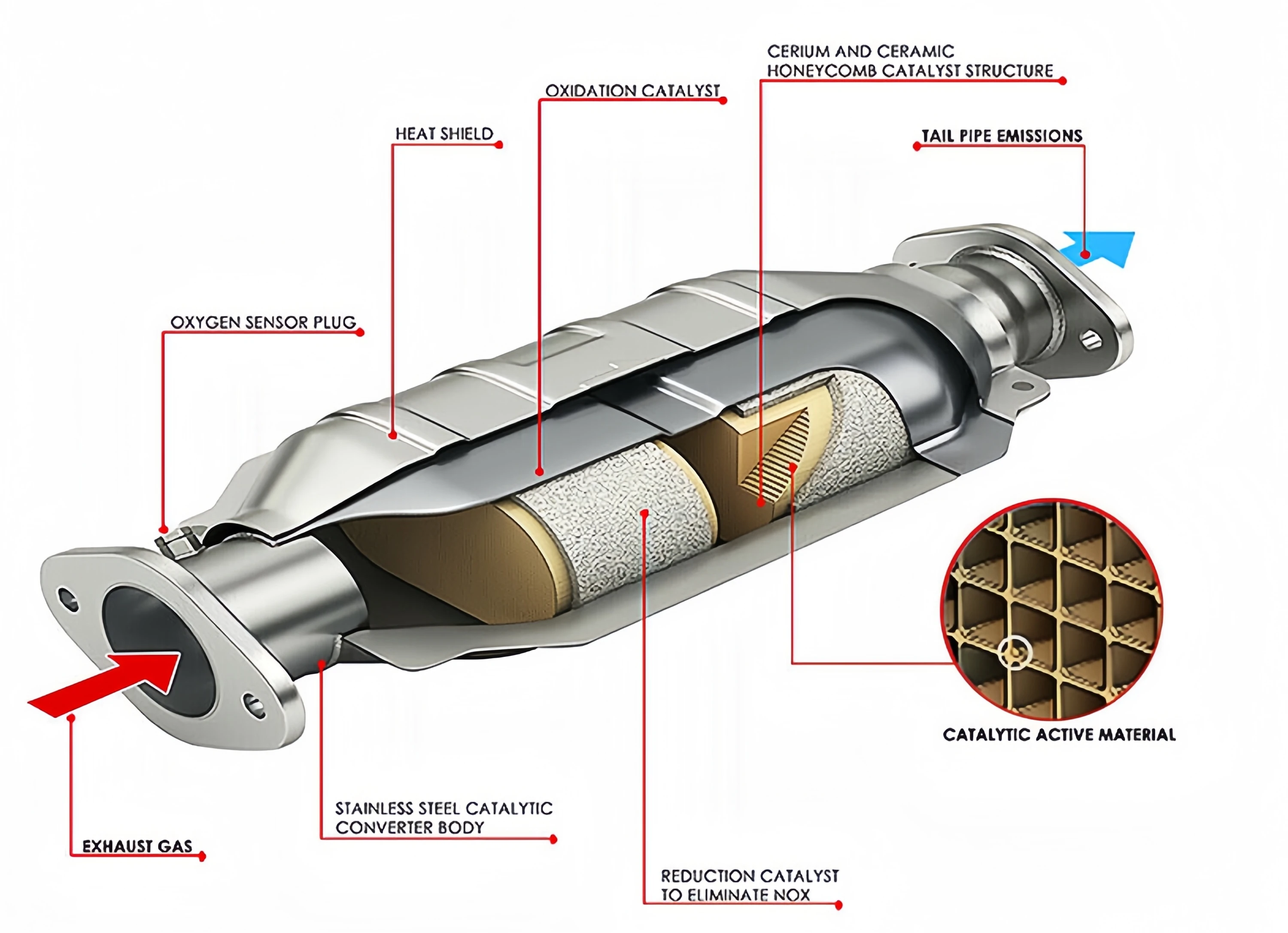 CERIUM AND CERAMIC HONEYCOMB CATALYST STRUCTURE

OXIDATION CATALYST

HEAT SHIELD

TAIL PIPE EMISSIONS

OXYGEN SENSOR PLUG

CATALYTIC ACTIVE MATERIAL

STAINLESS STEEL CATALYTIC CONVERTER BODY

EXHAUST GAS

REDUCTION CATALYST TO ELIMINATE NOX