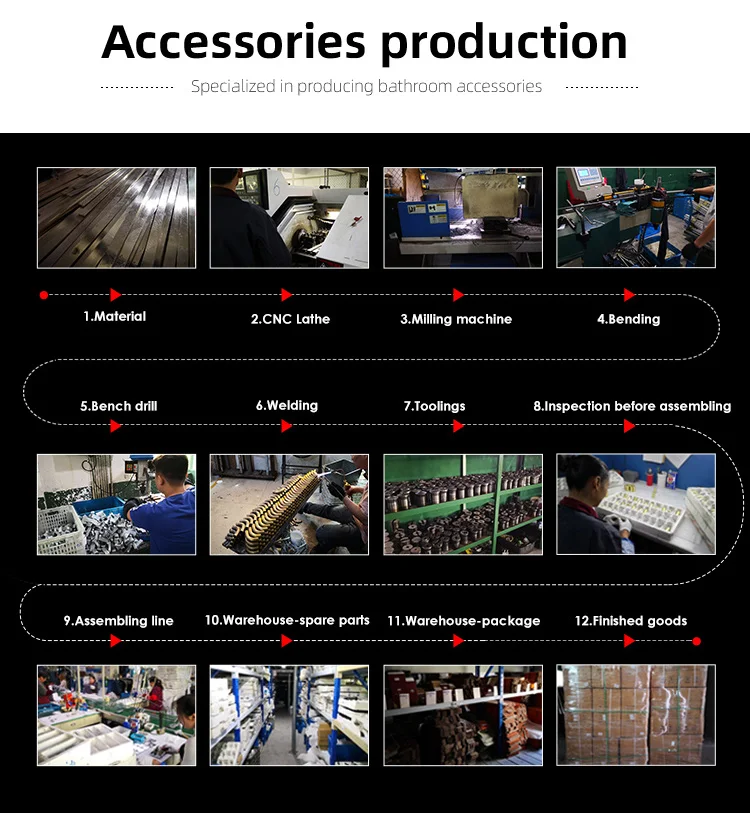 Accessories production

Specialized in producing bathroom accessories

1.Material

2.CNC Lathe

3.Milling machine

4.Bending

5.Bench drill

6.Welding

7.Toolings

8.Inspection before assembling

9.Assembling line

10.Warehouse-spare parts

11.Warehouse-package

12.Finished goods