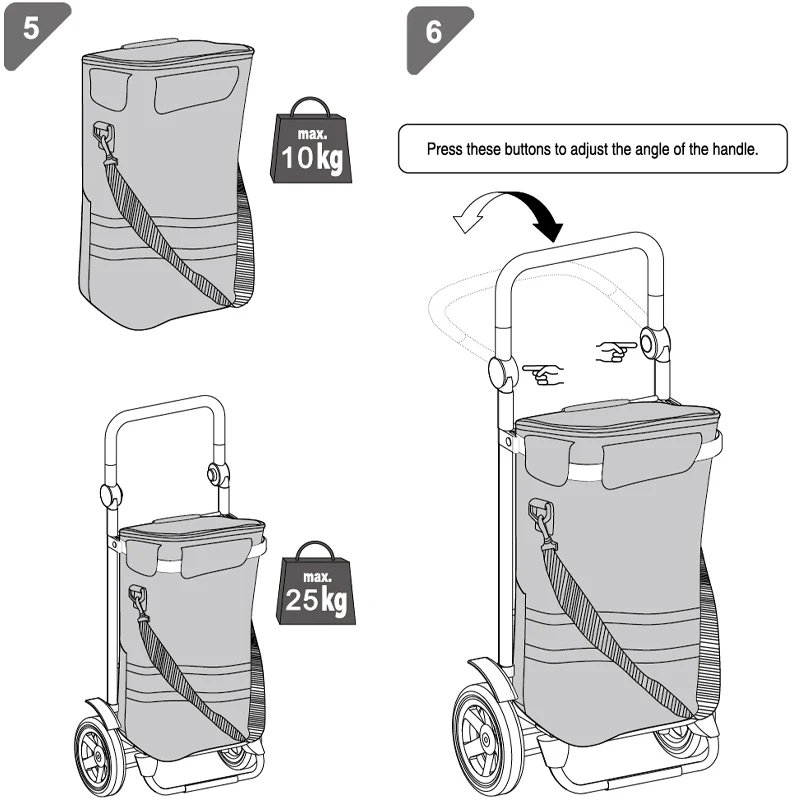 5

max.
10kg

max.
25kg

6

Press these buttons to adjust the angle of the handle.