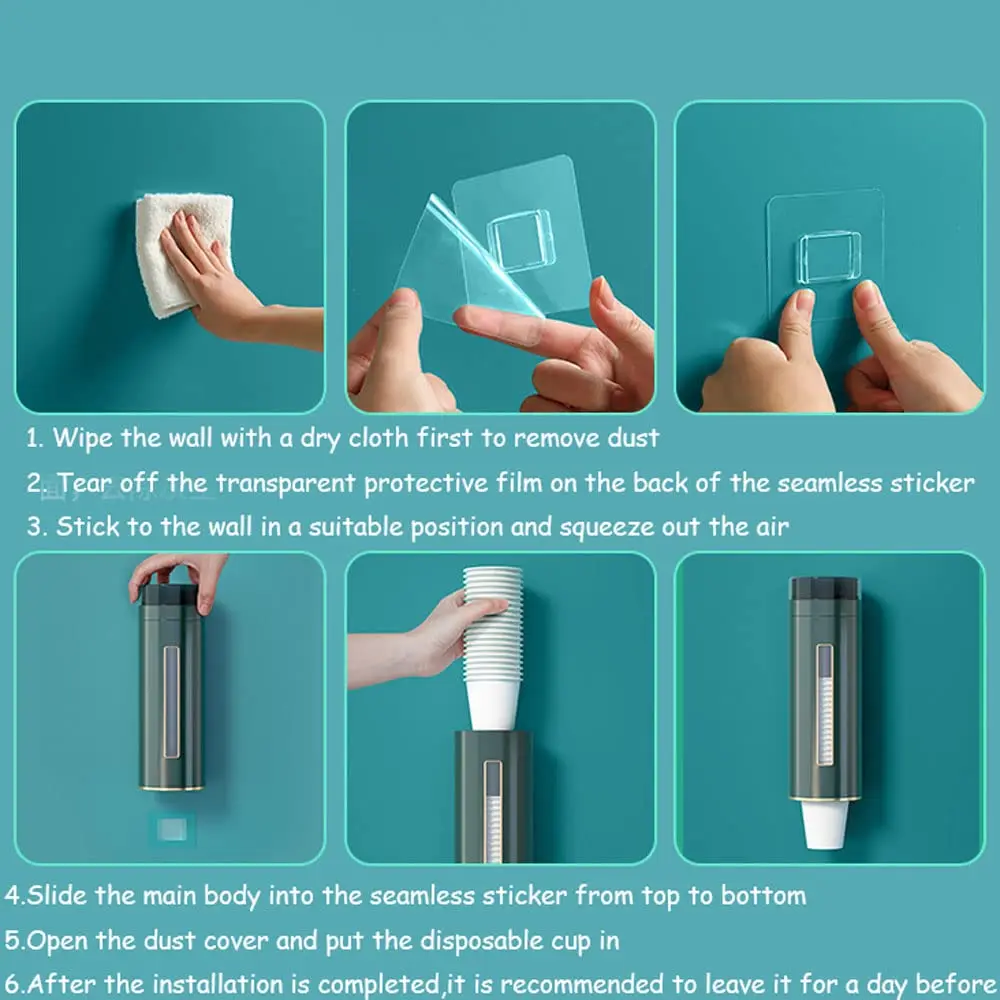 1. Wipe the wall with a dry cloth first to remove dust

2. Tear off the transparent protective film on the back of the seamless sticker

3. Stick to the wall in a suitable position and squeeze out the air

4.Slide the main body into the seamless sticker from top to bottom

5.Open the dust cover and put the disposable cup in

6.After the installation is completed,it is recommended to leave it for a day before