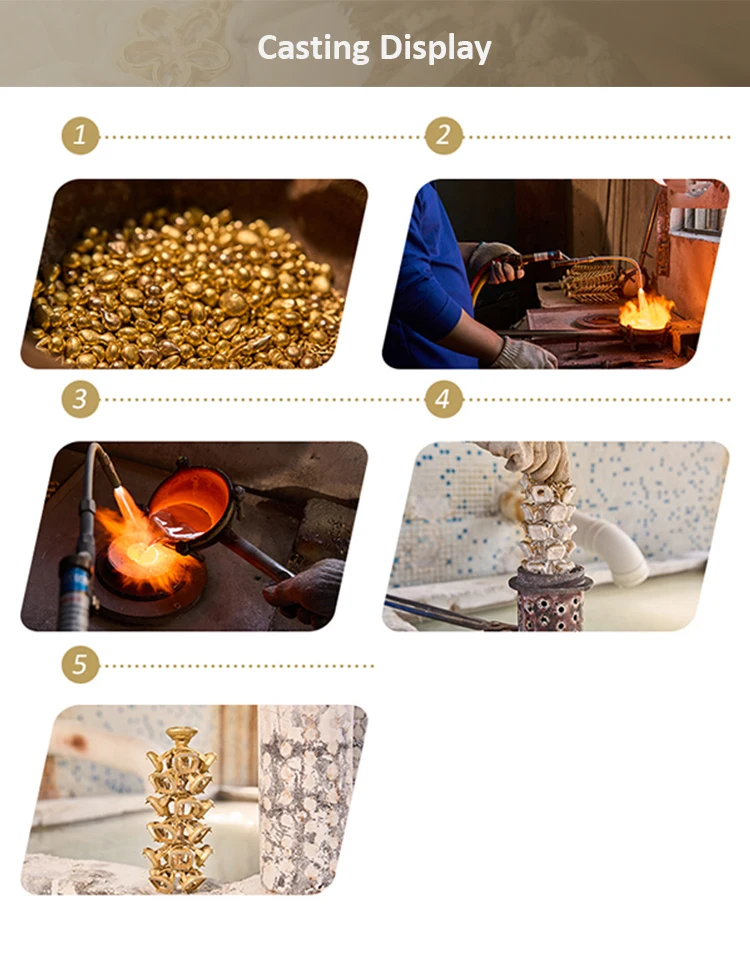 Casting Display

1

2

3

4

5