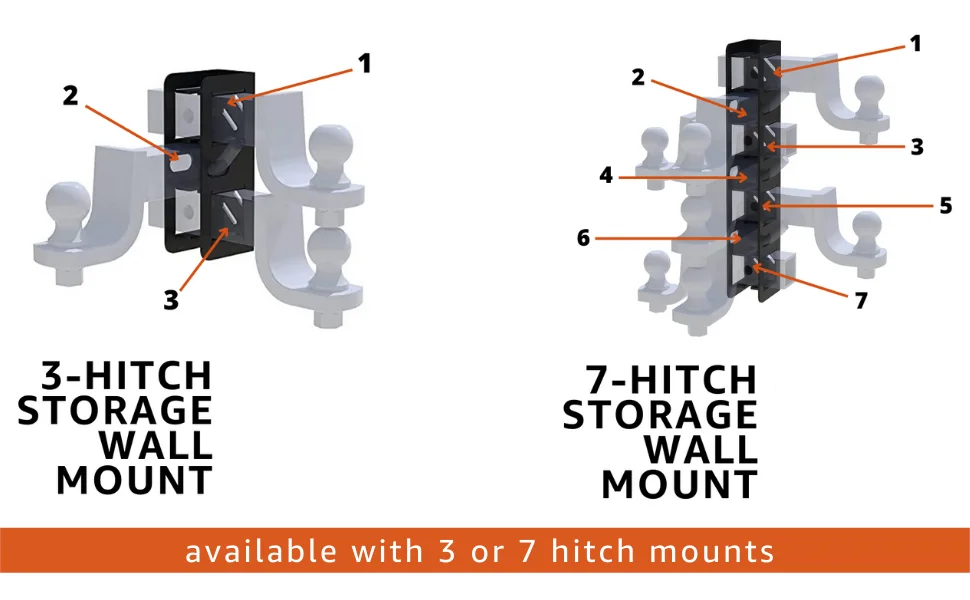 2

1

3

3-HITCH STORAGE WALL MOUNT

1

2

3

4

5

6

7

7-HITCH STORAGE WALL MOUNT

available with 3 or 7 hitch mounts