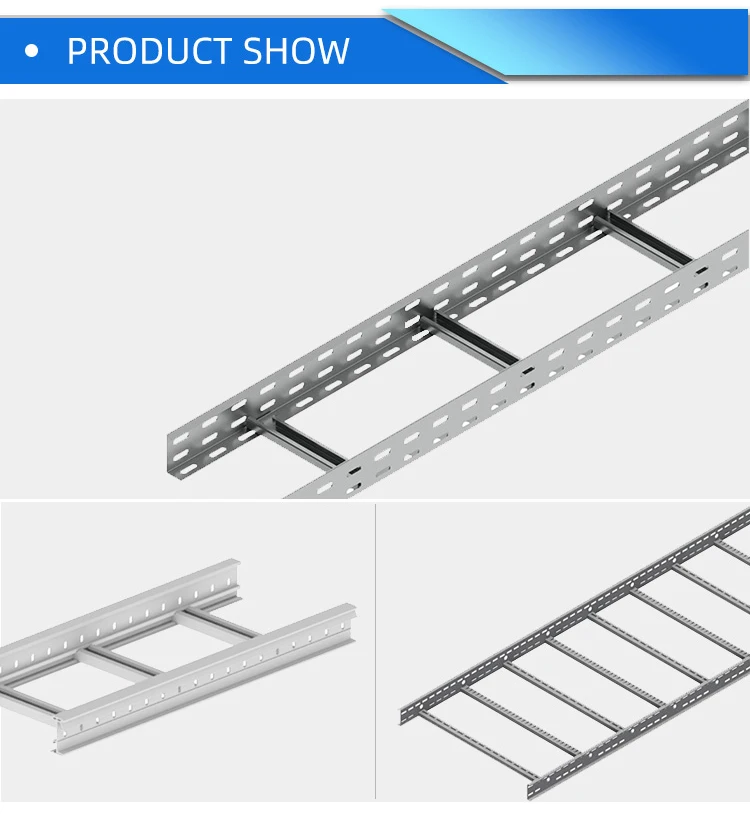 • PRODUCT SHOW