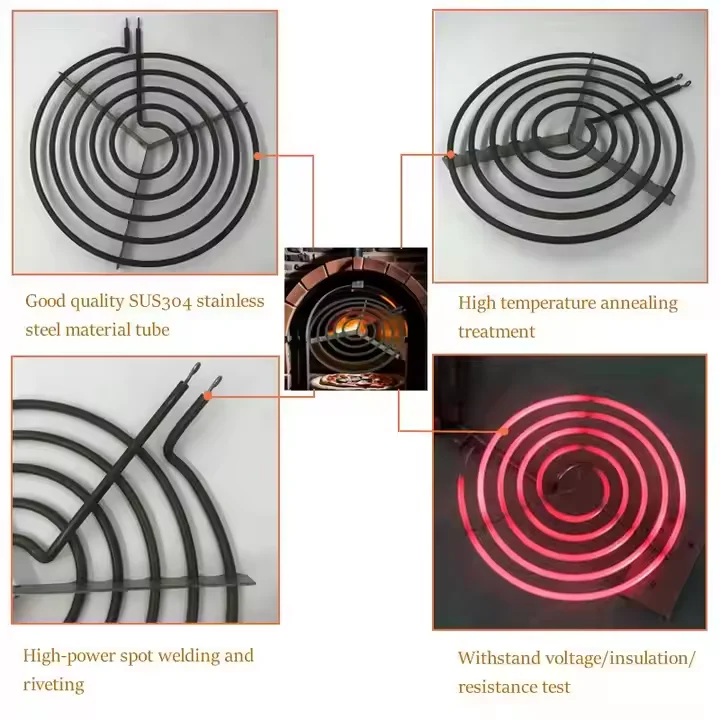 Good quality SUS304 stainless steel material tube

High temperature annealing treatment

High-power spot welding and riveting

Withstand voltage/insulation/ resistance test