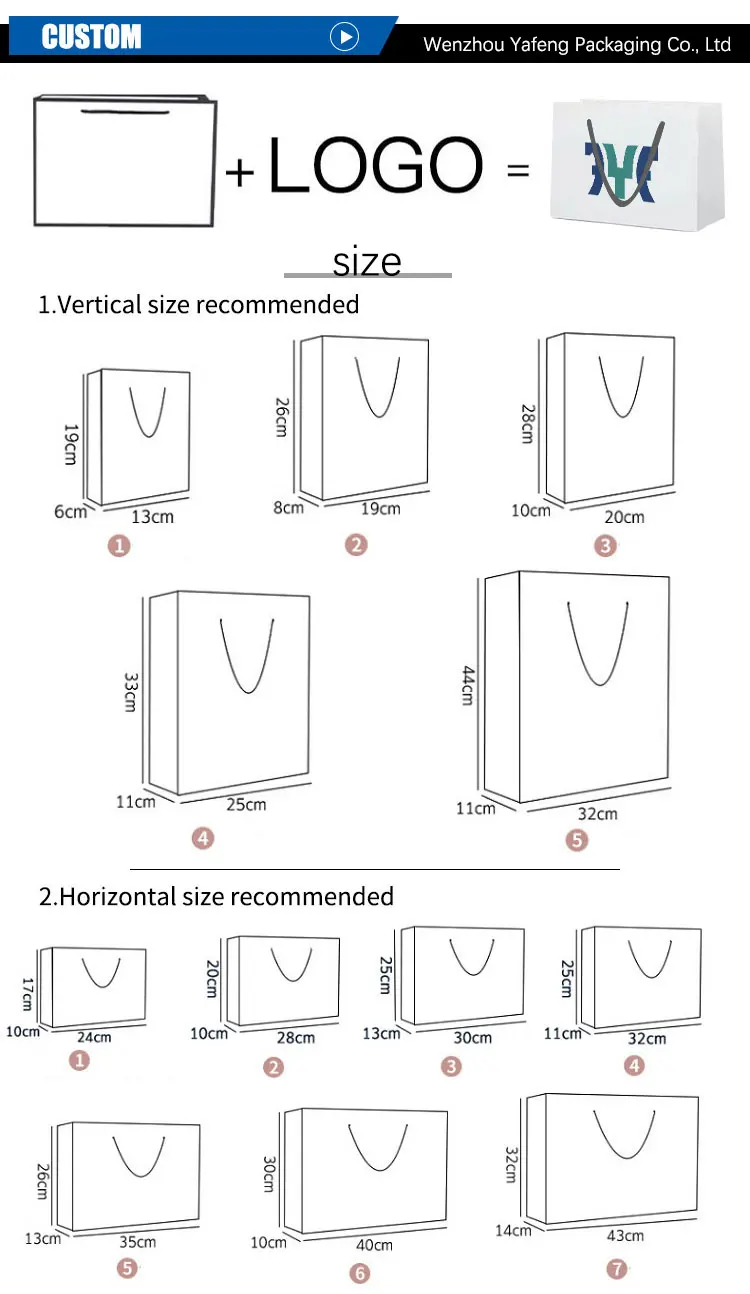 CUSTOM

Wenzhou Yafeng Packaging Co., Ltd

+ LOGO =

size

1.Vertical size recommended

19cm
6cm 13cm
1

26cm
8cm 19cm
2

28cm
10cm 20cm
3

33cm
11cm 25cm
4

44cm
11cm 32cm
5

2.Horizontal size recommended

17cm
10cm 24cm
1

20cm
10cm 28cm
2

25cm
13cm 30cm
3

25cm
11cm 32cm
4

26cm
13cm 35cm
5

30cm
10cm 40cm
6

32cm
14cm 43cm
7