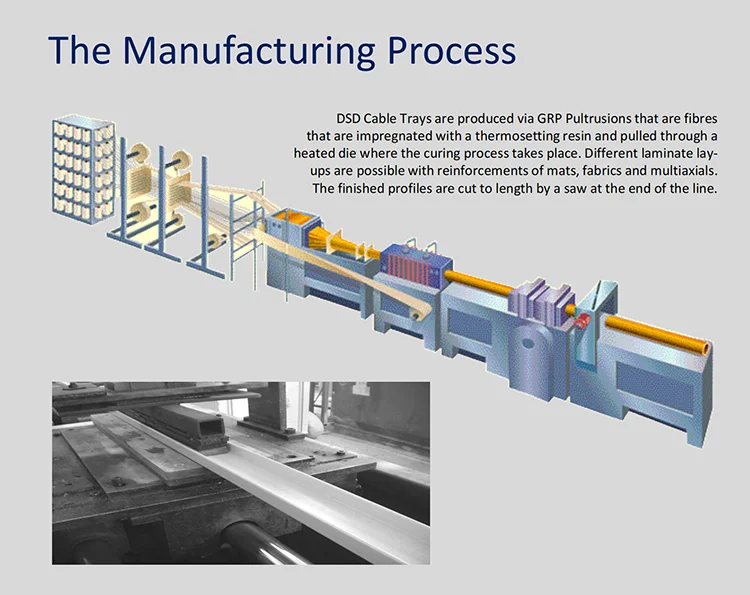 The Manufacturing Process

DSD Cable Trays are produced via GRP Pultrusions that are fibres that are impregnated with a thermosetting resin and pulled through a heated die where the curing process takes place. Different laminate lay-ups are possible with reinforcements of mats, fabrics and multiaxials. The finished profiles are cut to length by a saw at the end of the line.