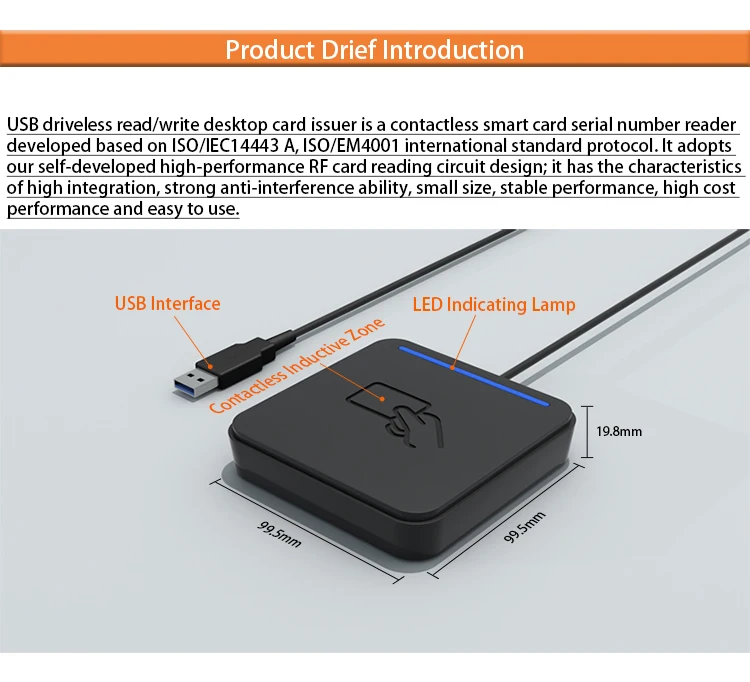 Product Drief Introduction

USB driveless read/write desktop card issuer is a contactless smart card serial number reader developed based on ISO/IEC14443 A, ISO/EM4001 international standard protocol. It adopts our self-developed high-performance RF card reading circuit design; it has the characteristics of high integration, strong anti-interference ability, small size, stable performance, high cost performance and easy to use.

USB Interface

LED Indicating Lamp

Contactless Inductive Zone

19.8mm

99.5mm

99.5mm