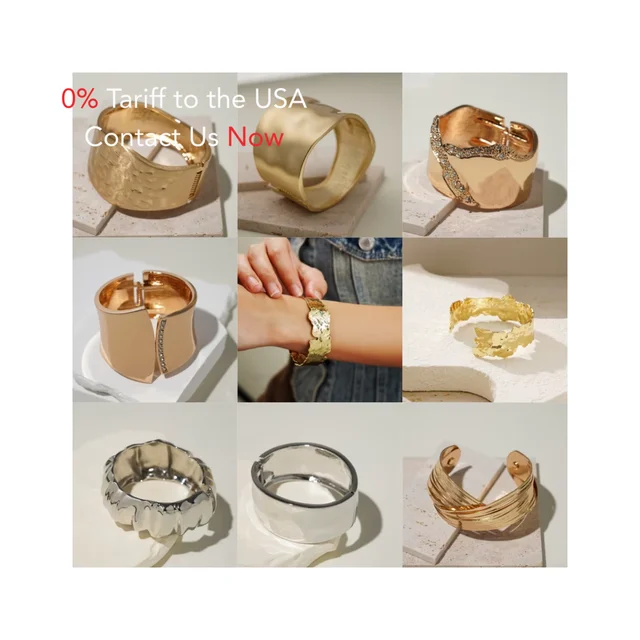 0% Tariff to the USA
Contact Us Now