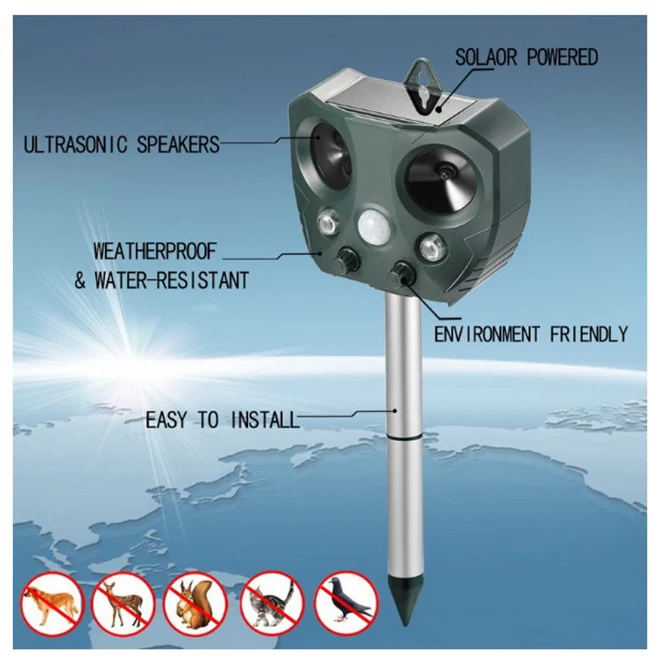 SOLAOR POWERED

ULTRASONIC SPEAKERS

WEATHERPROOF
& WATER-RESISTANT

ENVIRONMENT FRIENDLY

EASY TO INSTALL