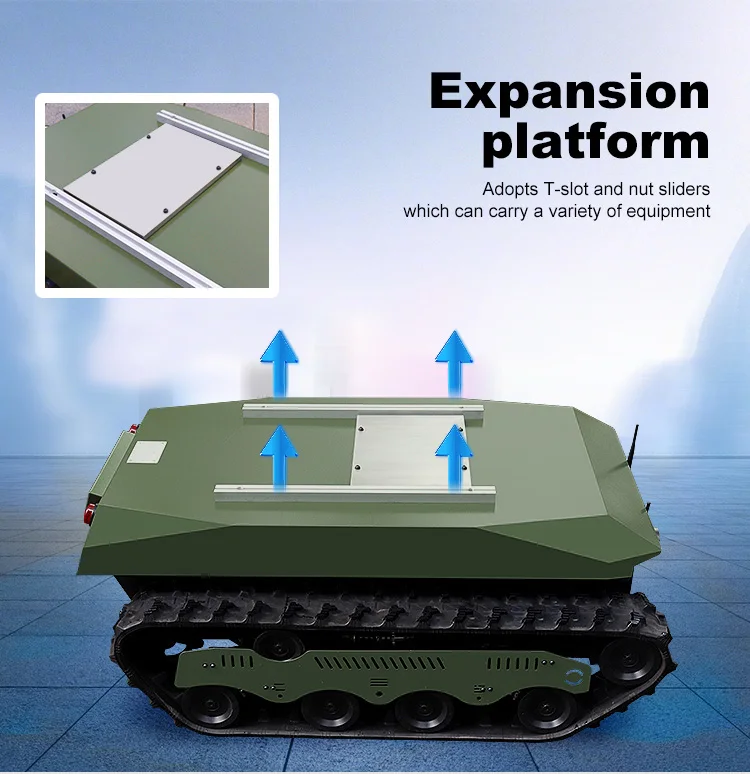 Expansion platform

Adopts T-slot and nut sliders which can carry a variety of equipment