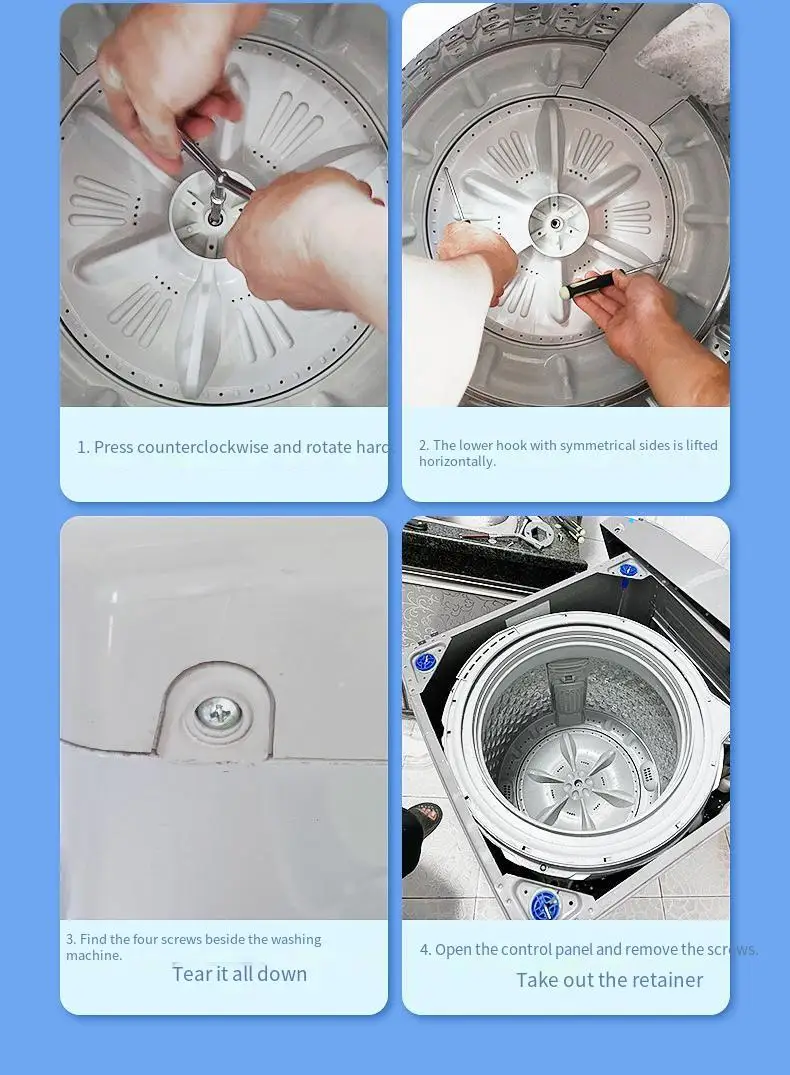 1. Press counterclockwise and rotate hard

2. The lower hook with symmetrical sides is lifted horizontally.

3. Find the four screws beside the washing machine.

Tear it all down

4. Open the control panel and remove the screws.

Take out the retainer