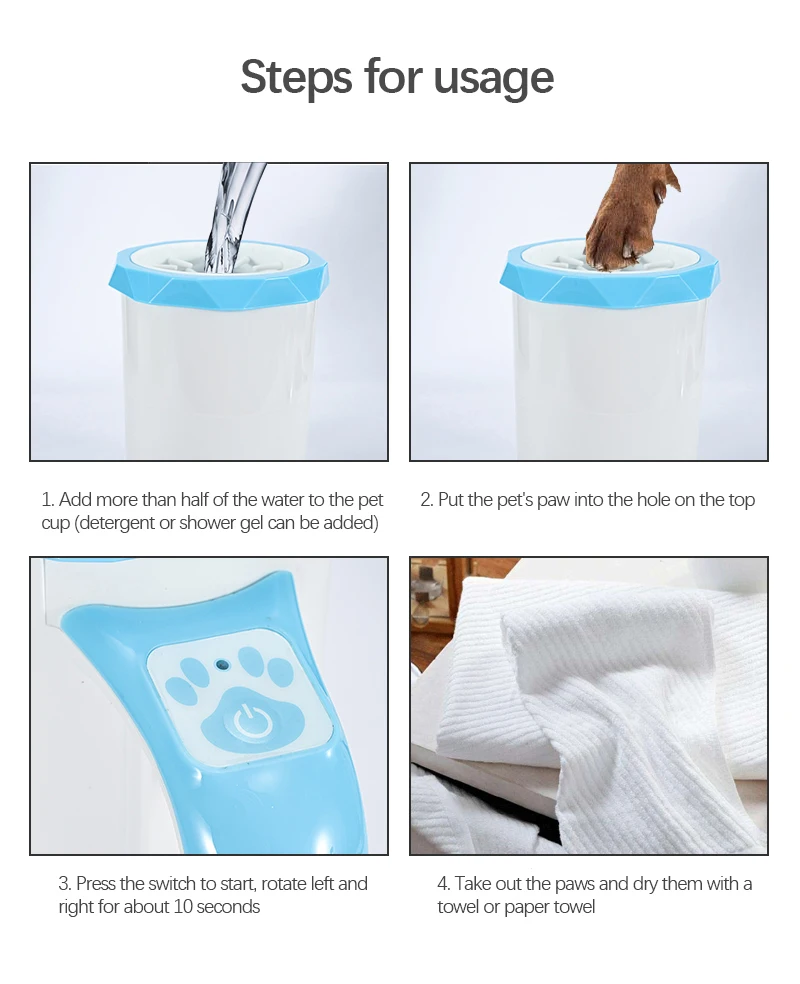 Steps for usage

1. Add more than half of the water to the pet cup (detergent or shower gel can be added)

2. Put the pet's paw into the hole on the top

3. Press the switch to start, rotate left and right for about 10 seconds

4. Take out the paws and dry them with a towel or paper towel