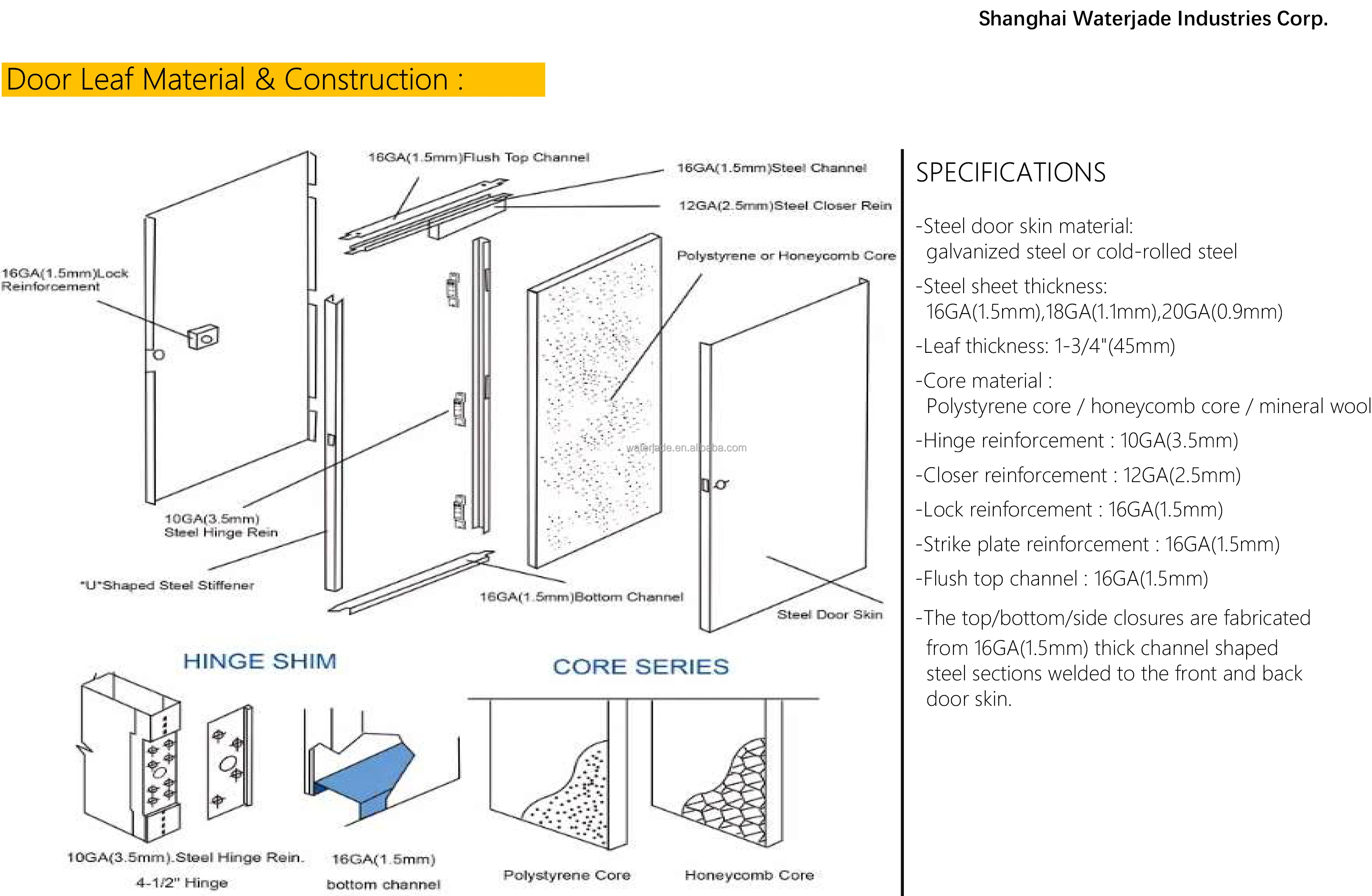 Shanghai Waterjade Industries Corp.

Door Leaf Material & Construction :

16GA(1.5mm)Flush Top Channel

16GA(1.5mm)Steel Channel

12GA(2.5mm)Steel Closer Rein

Polystyrene or Honeycomb Core

16GA(1.5mm)Lock Reinforcement

waterjade.en.alibaba.com

10GA(3.5mm) Steel Hinge Rein

"U"Shaped Steel Stiffener

16GA(1.5mm)Bottom Channel

Steel Door Skin

HINGE SHIM

CORE SERIES

10GA(3.5mm).Steel Hinge Rein.

4-1/2" Hinge

16GA(1.5mm) bottom channel

Polystyrene Core

Honeycomb Core

SPECIFICATIONS

-Steel door skin material:
galvanized steel or cold-rolled steel

-Steel sheet thickness:
16GA(1.5mm),18GA(1.1mm),20GA(0.9mm)

-Leaf thickness: 1-3/4"(45mm)

-Core material :
Polystyrene core / honeycomb core / mineral wool

-Hinge reinforcement : 10GA(3.5mm)

-Closer reinforcement : 12GA(2.5mm)

-Lock reinforcement : 16GA(1.5mm)

-Strike plate reinforcement : 16GA(1.5mm)

-Flush top channel : 16GA(1.5mm)

-The top/bottom/side closures are fabricated from 16GA(1.5mm) thick channel shaped steel sections welded to the front and back door skin.