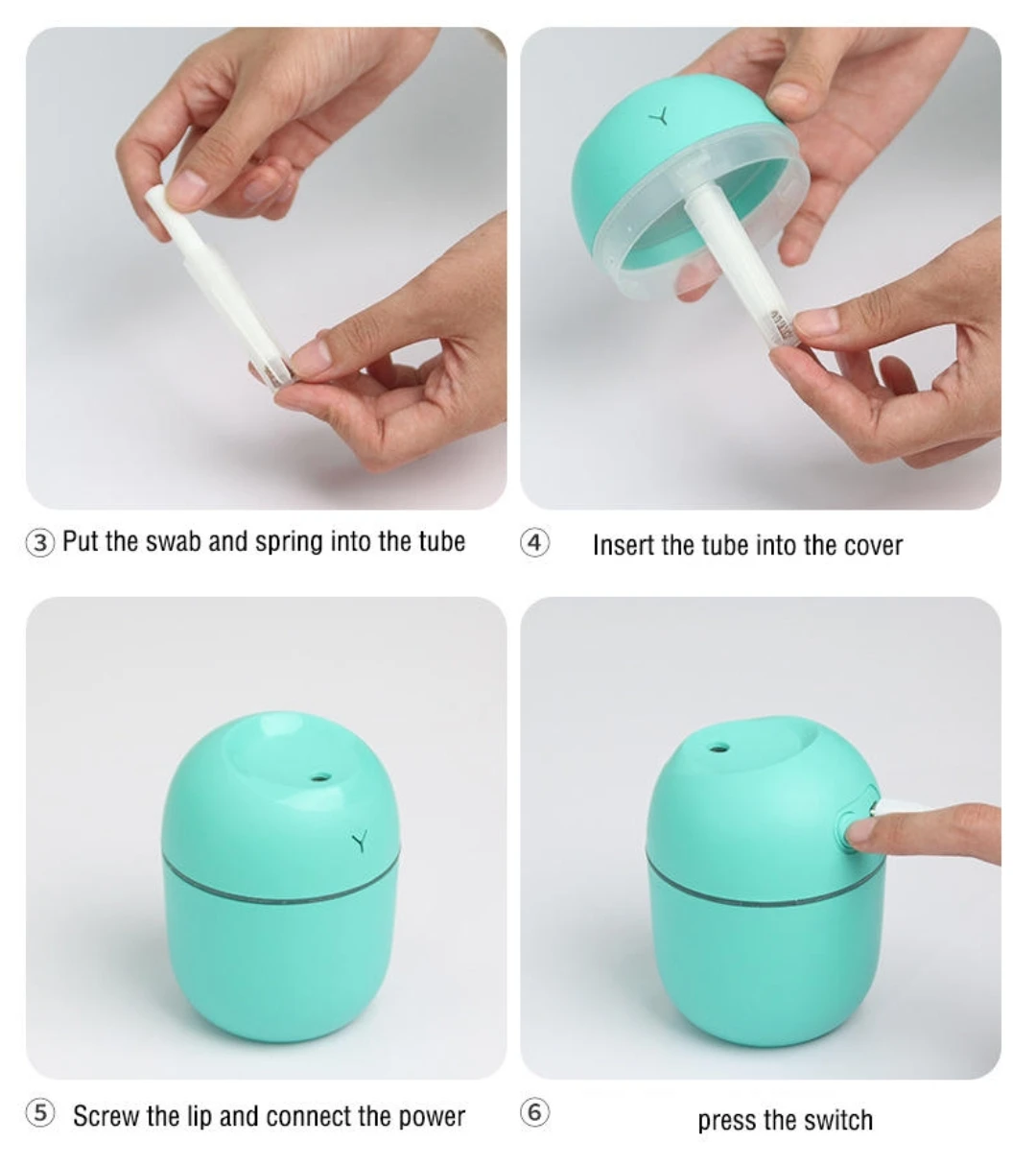 ③ Put the swab and spring into the tube

④ Insert the tube into the cover

⑤ Screw the lip and connect the power

⑥ press the switch