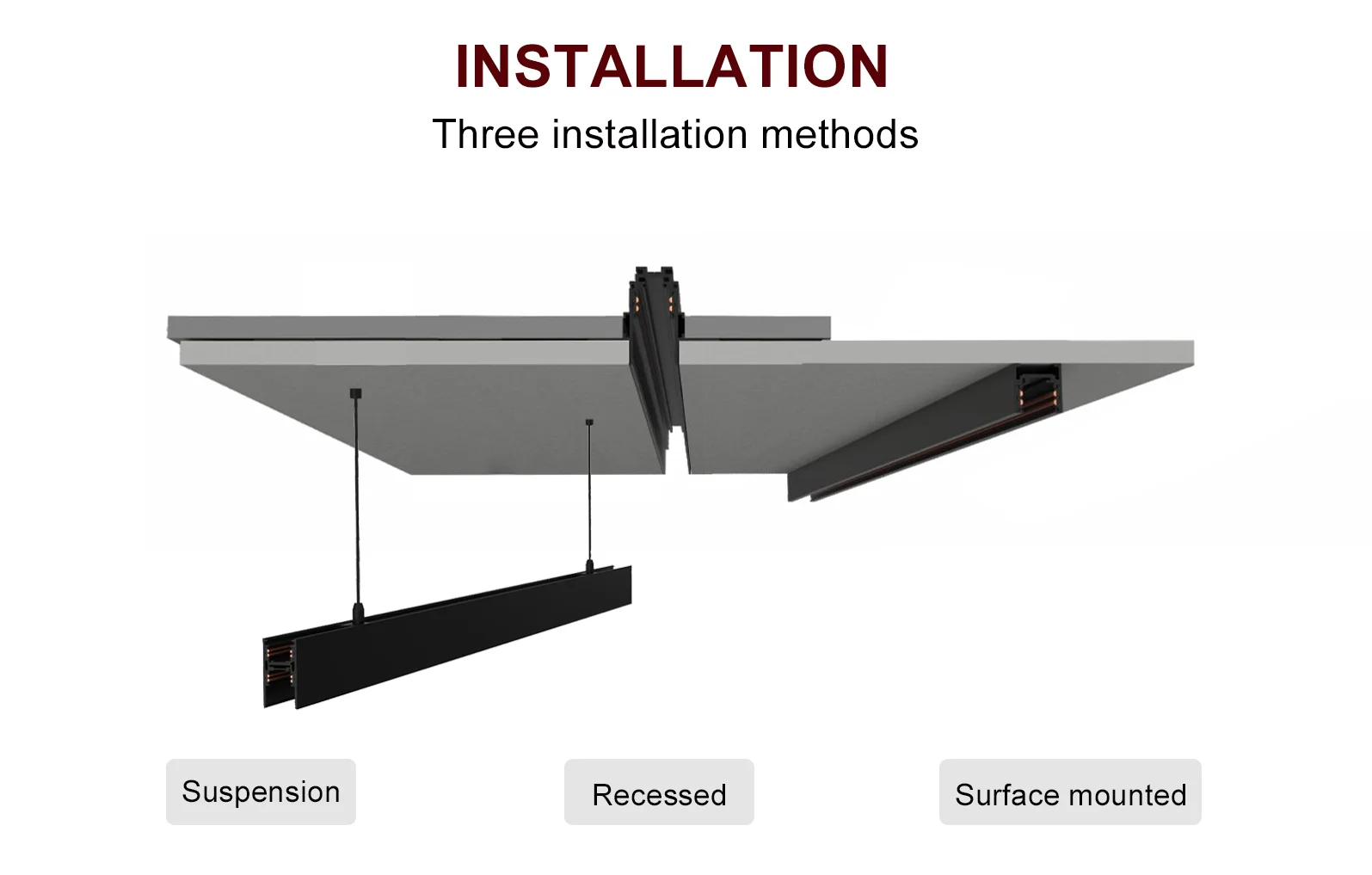 INSTALLATION
Three installation methods

Suspension

Recessed

Surface mounted