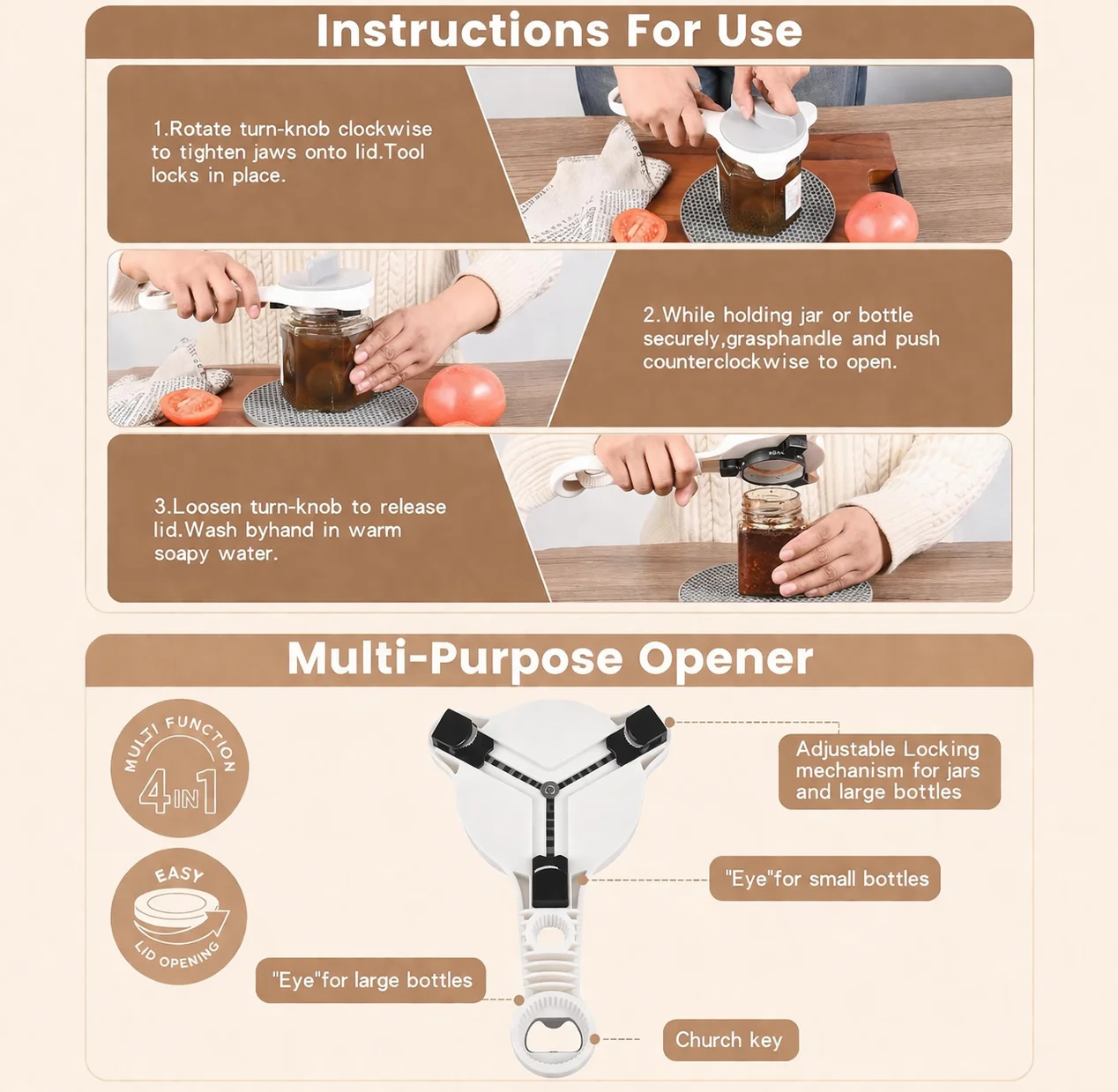 Instructions For Use

1.Rotate turn-knob clockwise to tighten jaws onto lid.Tool locks in place.

2.While holding jar or bottle securely,grasphandle and push counterclockwise to open.

3.Loosen turn-knob to release lid.Wash byhand in warm soapy water.

Multi-Purpose Opener

MULTI FUNCTION 4 IN 1

EASY LID OPENING

Adjustable Locking mechanism for jars and large bottles

"Eye"for small bottles

"Eye"for large bottles

Church key