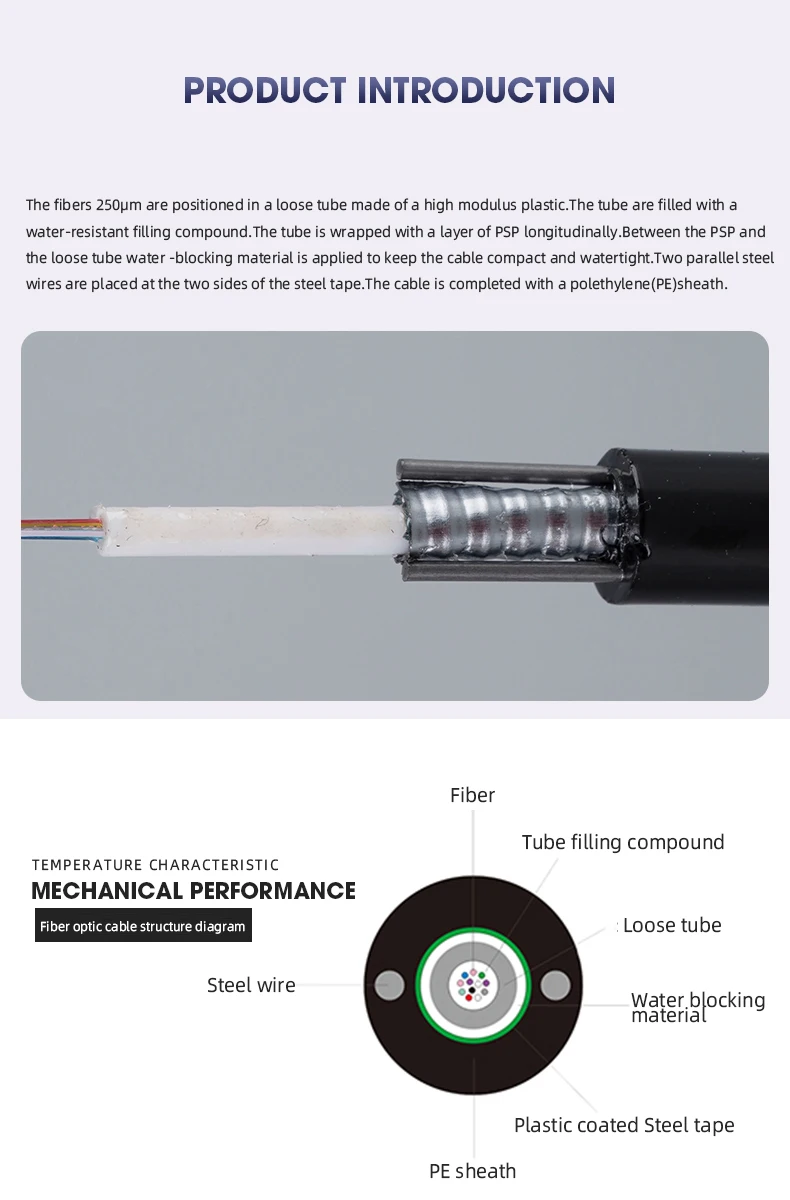 PRODUCT INTRODUCTION

The fibers 250μm are positioned in a loose tube made of a high modulus plastic.The tube are filled with a water-resistant filling compound.The tube is wrapped with a layer of PSP longitudinally.Between the PSP and the loose tube water -blocking material is applied to keep the cable compact and watertight.Two parallel steel wires are placed at the two sides of the steel tape.The cable is completed with a polethylene(PE)sheath.

TEMPERATURE CHARACTERISTIC
MECHANICAL PERFORMANCE
Fiber optic cable structure diagram

Fiber
Tube filling compound
Loose tube
Steel wire
Water blocking material
Plastic coated Steel tape
PE sheath