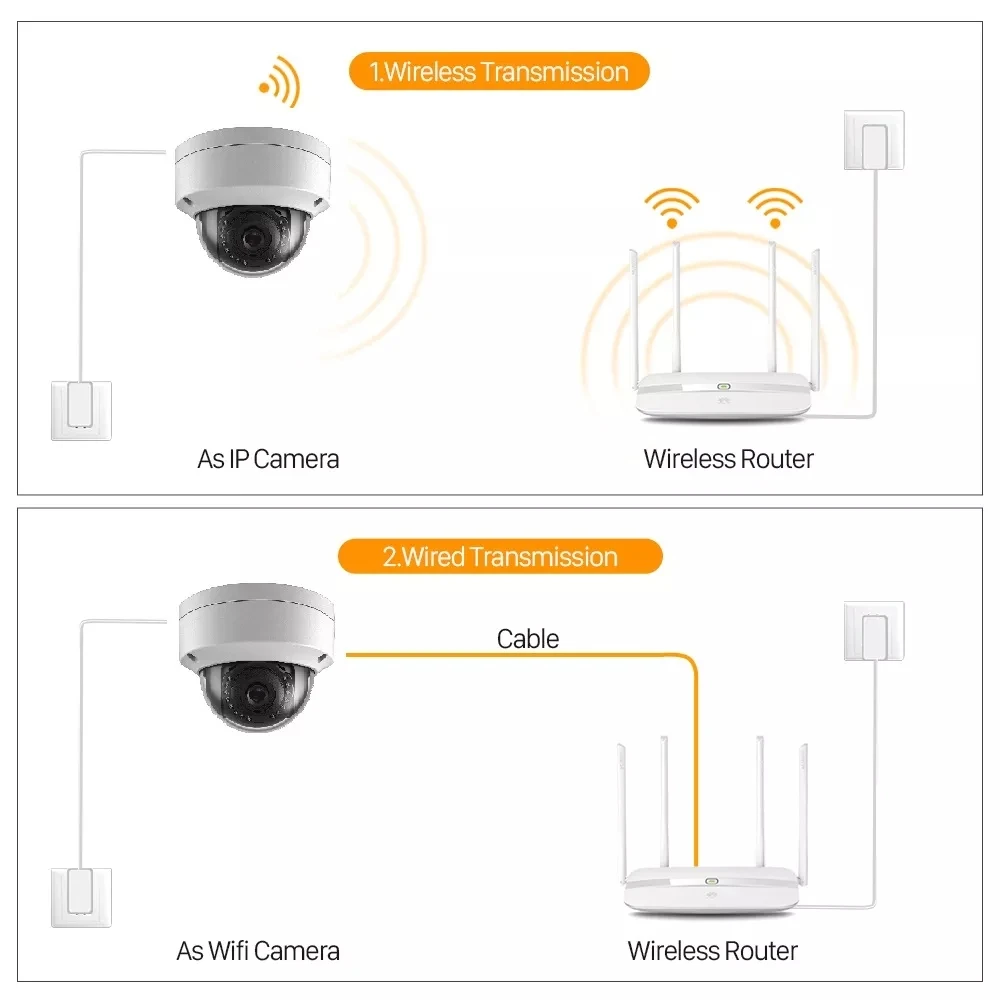 1.Wireless Transmission

As IP Camera

Wireless Router

2.Wired Transmission

Cable

As Wifi Camera

Wireless Router