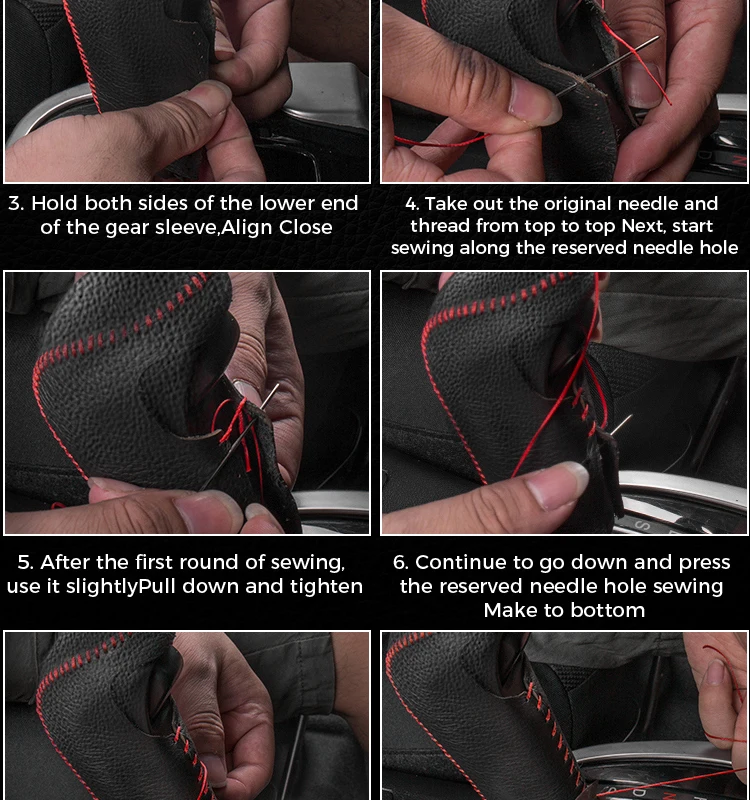 3. Hold both sides of the lower end of the gear sleeve,Align Close

4. Take out the original needle and thread from top to top Next, start sewing along the reserved needle hole

5. After the first round of sewing, use it slightlyPull down and tighten

6. Continue to go down and press the reserved needle hole sewing Make to bottom