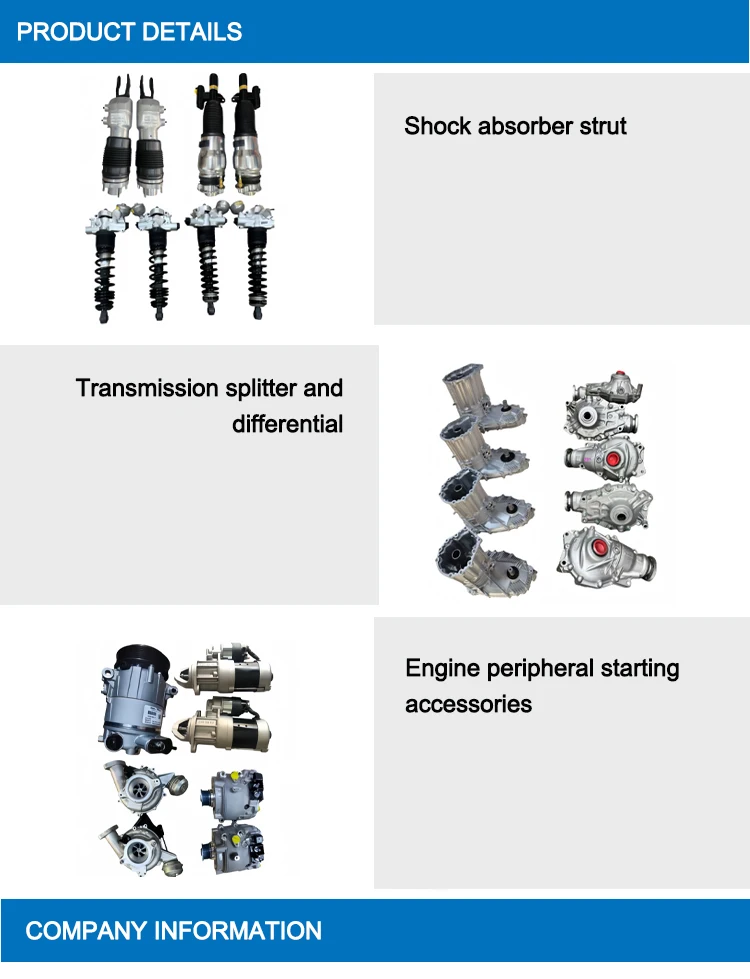 PRODUCT DETAILS

Shock absorber strut

Transmission splitter and differential

Engine peripheral starting accessories

COMPANY INFORMATION