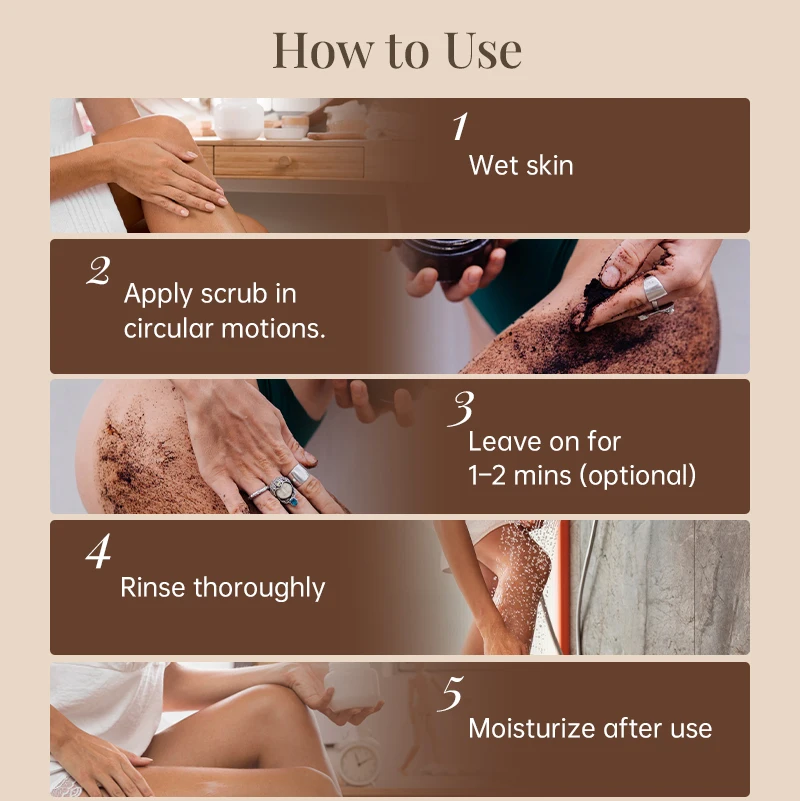 How to Use

1
Wet skin

2
Apply scrub in circular motions.

3
Leave on for 1–2 mins (optional)

4
Rinse thoroughly

5
Moisturize after use