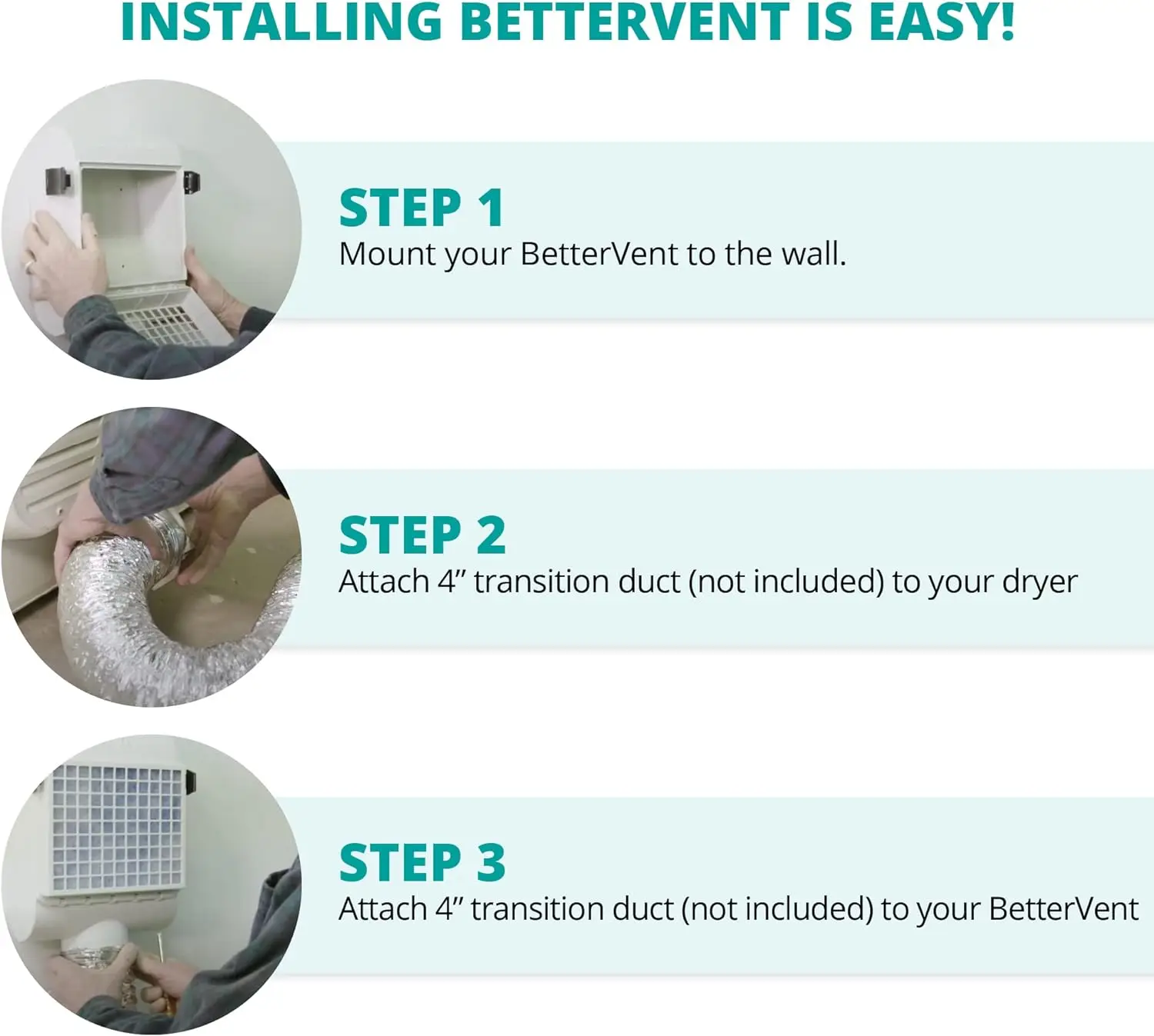 INSTALLING BETTERVENT IS EASY!

STEP 1
Mount your BetterVent to the wall.

STEP 2
Attach 4” transition duct (not included) to your dryer

STEP 3
Attach 4” transition duct (not included) to your BetterVent