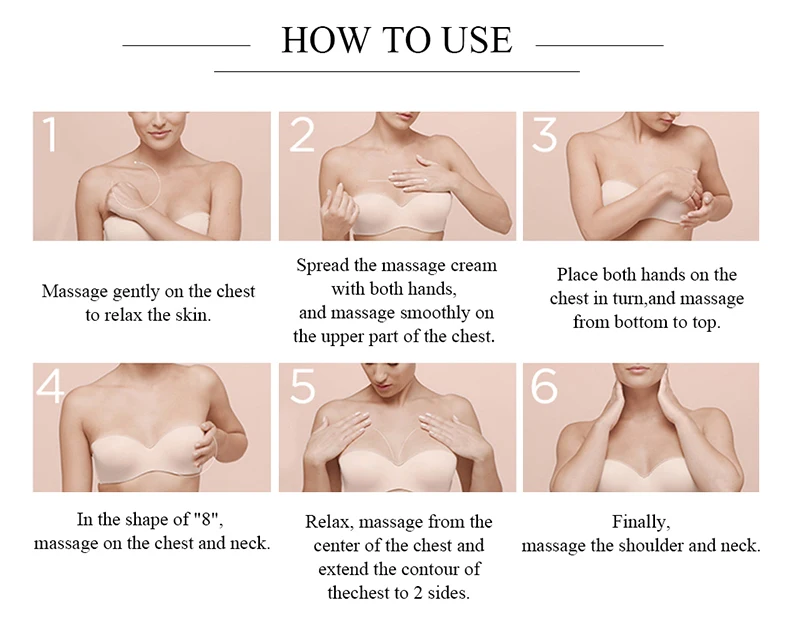 HOW TO USE

1

Massage gently on the chest to relax the skin.

2

Spread the massage cream with both hands, and massage smoothly on the upper part of the chest.

3

Place both hands on the chest in turn,and massage from bottom to top.

4

In the shape of "8", massage on the chest and neck.

5

Relax, massage from the center of the chest and extend the contour of thechest to 2 sides.

6

Finally, massage the shoulder and neck.