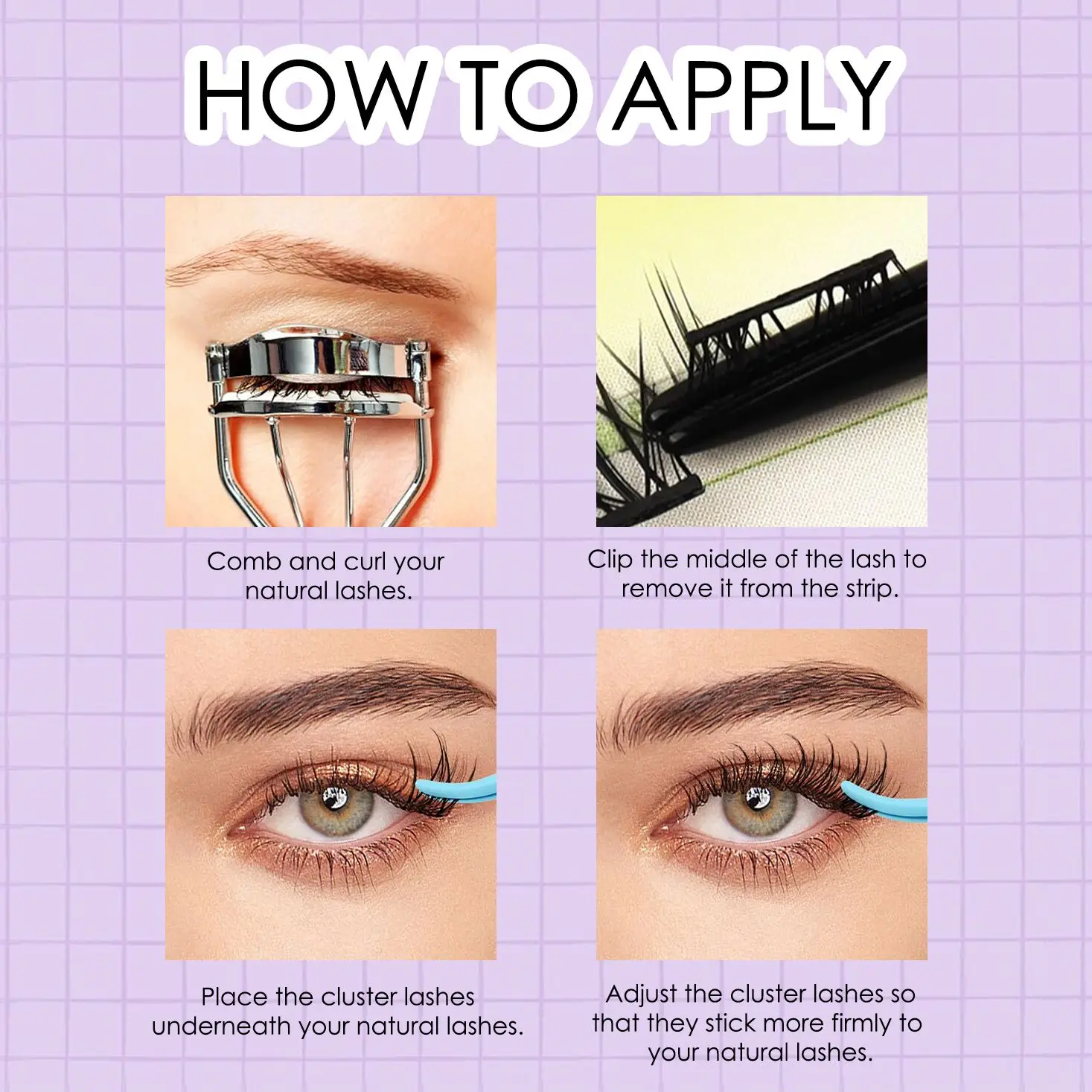 HOW TO APPLY

Comb and curl your natural lashes.

Clip the middle of the lash to remove it from the strip.

Place the cluster lashes underneath your natural lashes.

Adjust the cluster lashes so that they stick more firmly to your natural lashes.