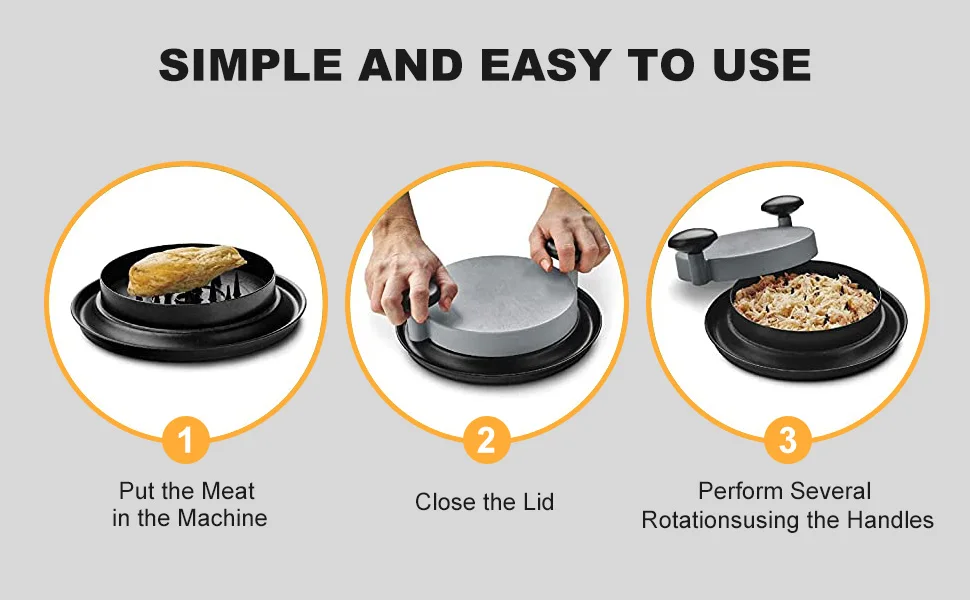 SIMPLE AND EASY TO USE

1

Put the Meat in the Machine

2

Close the Lid

3

Perform Several Rotationsusing the Handles