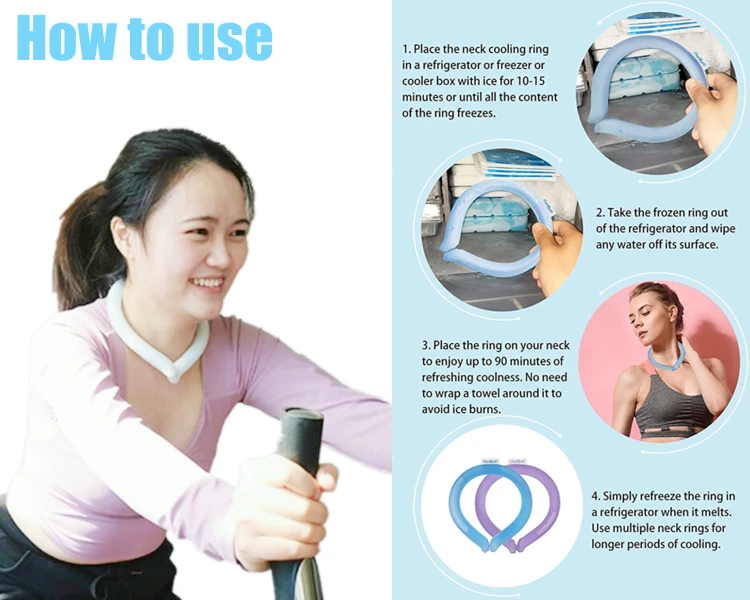 How to use

1. Place the neck cooling ring in a refrigerator or freezer or cooler box with ice for 10-15 minutes or until all the content of the ring freezes.

2. Take the frozen ring out of the refrigerator and wipe any water off its surface.

3. Place the ring on your neck to enjoy up to 90 minutes of refreshing coolness. No need to wrap a towel around it to avoid ice burns.

4. Simply refreeze the ring in a refrigerator when it melts. Use multiple neck rings for longer periods of cooling.