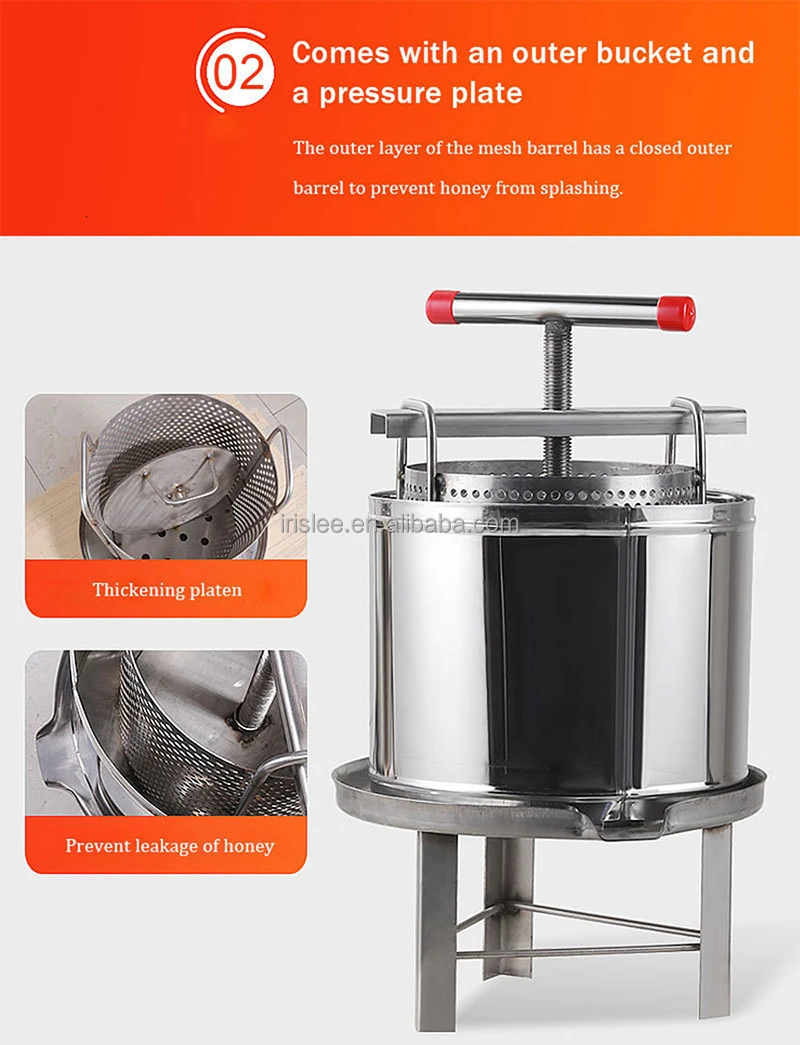 02 Comes with an outer bucket and a pressure plate

The outer layer of the mesh barrel has a closed outer barrel to prevent honey from splashing.

irislee.en.alibaba.com

Thickening platen

Prevent leakage of honey