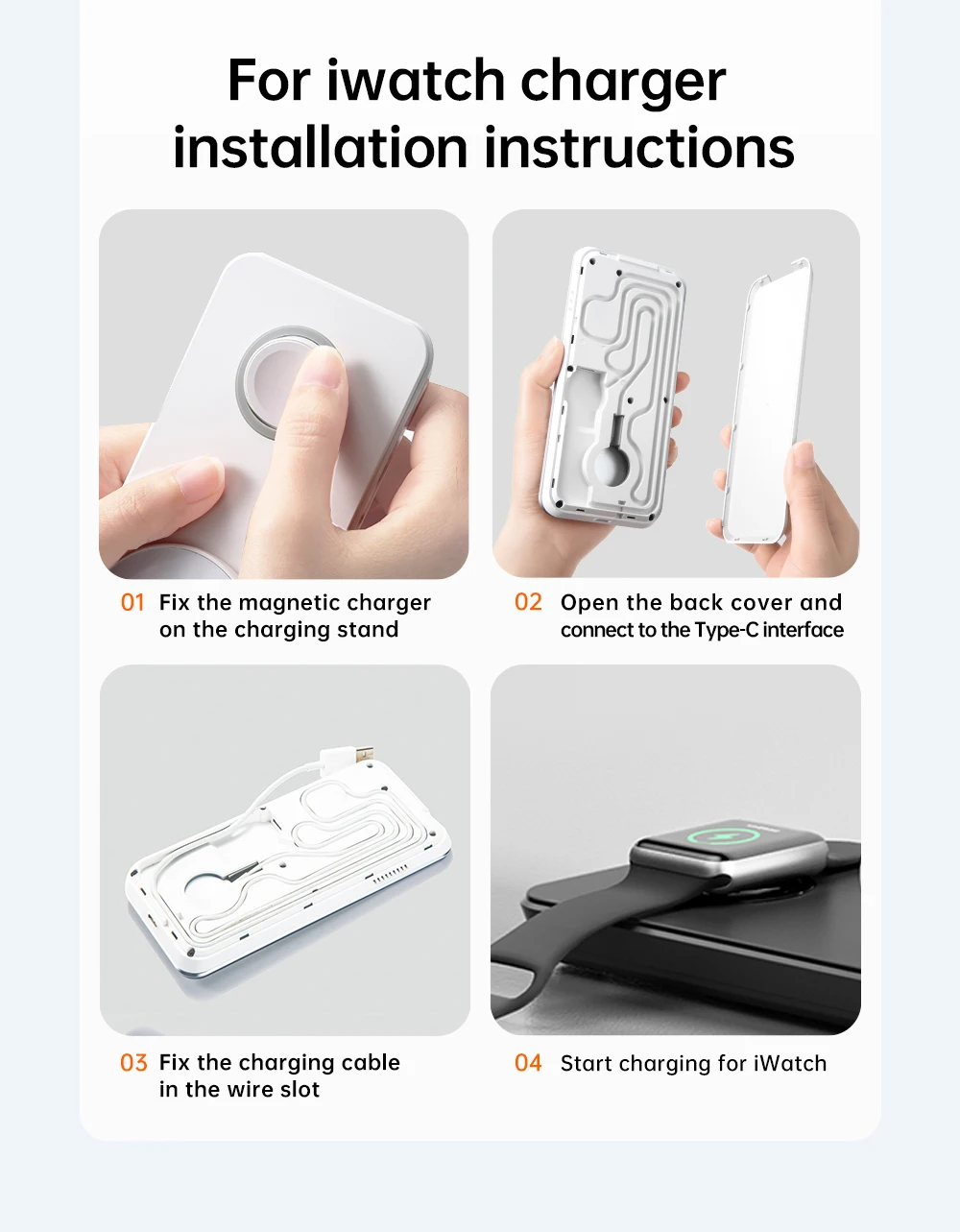 For iwatch charger installation instructions

01 Fix the magnetic charger on the charging stand

02 Open the back cover and connect to the Type-C interface

03 Fix the charging cable in the wire slot

04 Start charging for iWatch