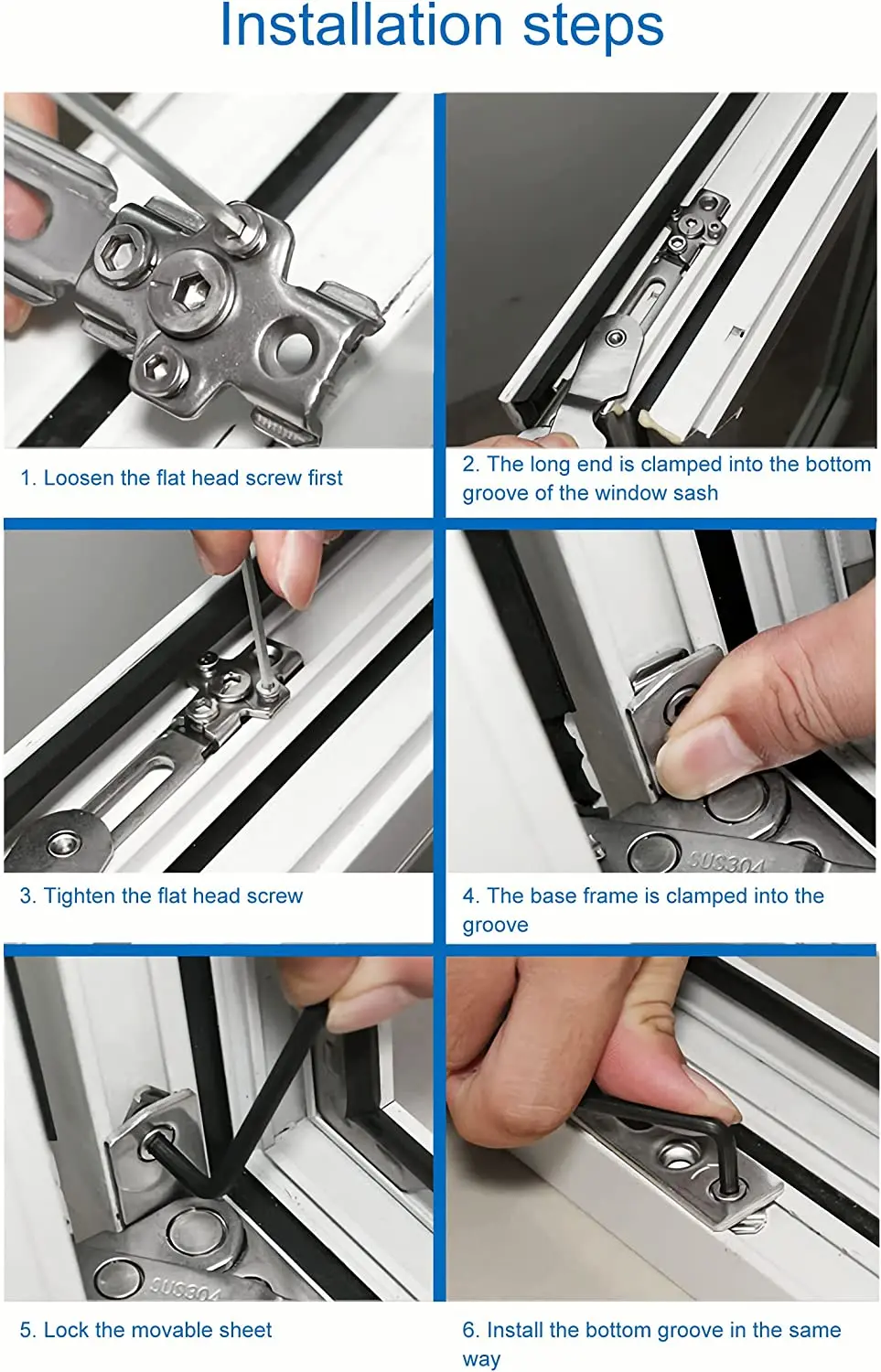 Installation steps

1. Loosen the flat head screw first

2. The long end is clamped into the bottom groove of the window sash

3. Tighten the flat head screw

SUS304

4. The base frame is clamped into the groove

SUS304

5. Lock the movable sheet

6. Install the bottom groove in the same way