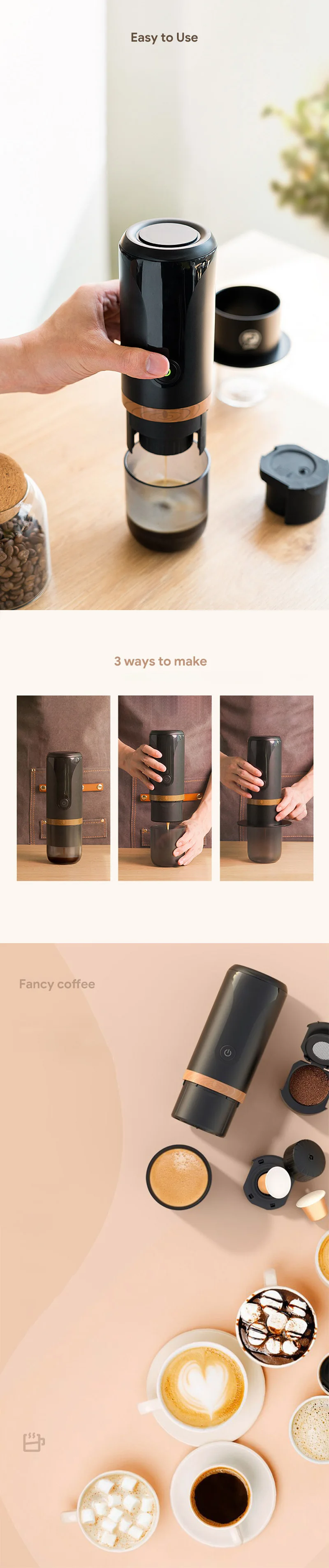 Easy to Use

3 ways to make

Fancy coffee