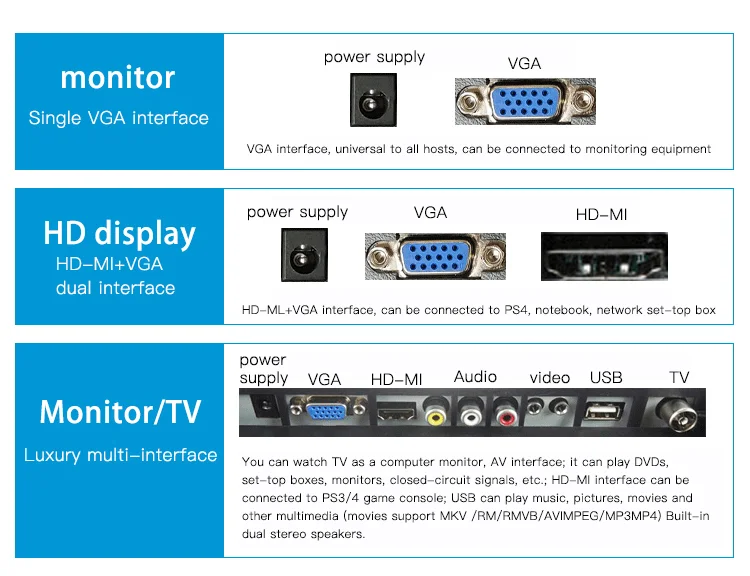 monitor
Single VGA interface

power supply
VGA

VGA interface, universal to all hosts, can be connected to monitoring equipment

HD display
HD-MI+VGA
dual interface

power supply
VGA
HD-MI

HD-ML+VGA interface, can be connected to PS4, notebook, network set-top box

Monitor/TV
Luxury multi-interface

power supply
VGA
HD-MI
Audio
video
USB
TV

You can watch TV as a computer monitor, AV interface; it can play DVDs, set-top boxes, monitors, closed-circuit signals, etc.; HD-MI interface can be connected to PS3/4 game console; USB can play music, pictures, movies and other multimedia (movies support MKV /RM/RMVB/AVIMPEG/MP3MP4) Built-in dual stereo speakers.