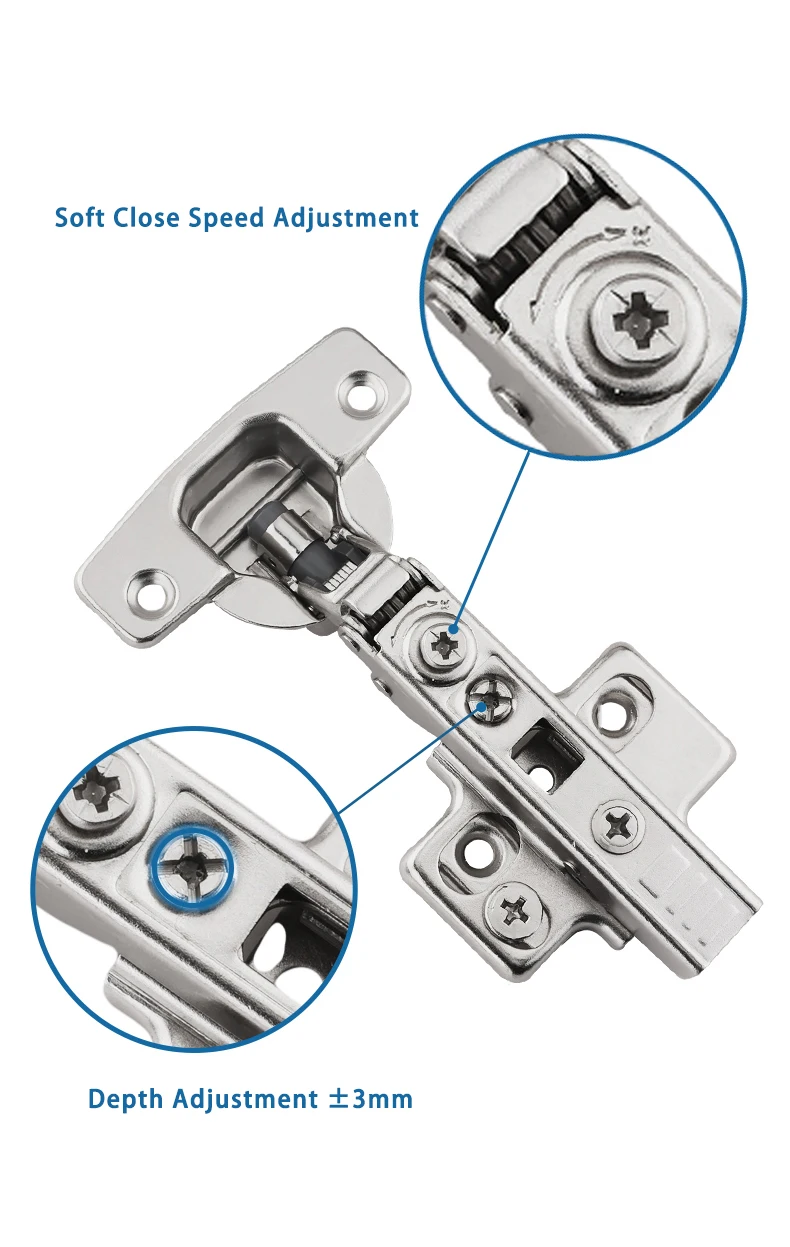 Soft Close Speed Adjustment

Depth Adjustment ±3mm